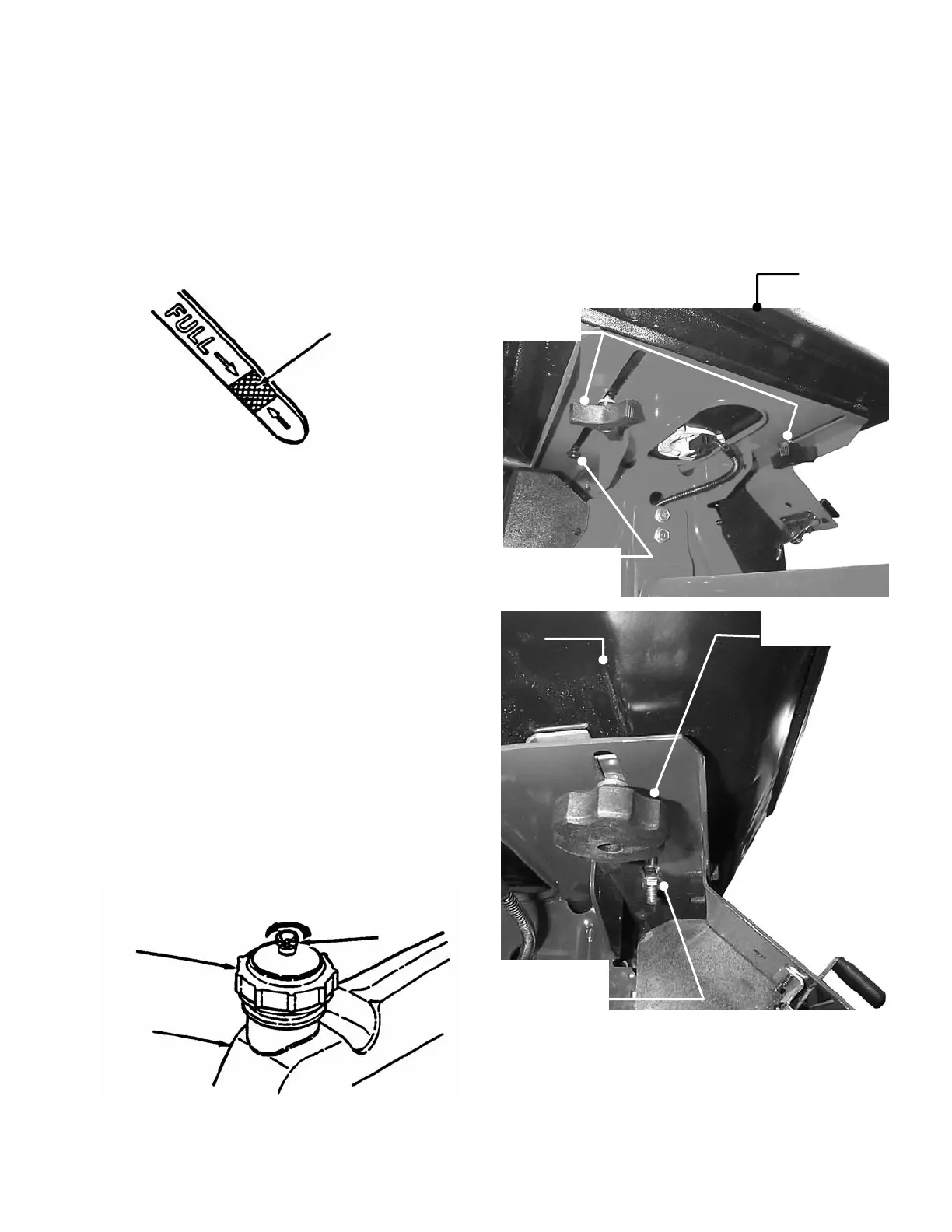 FULL