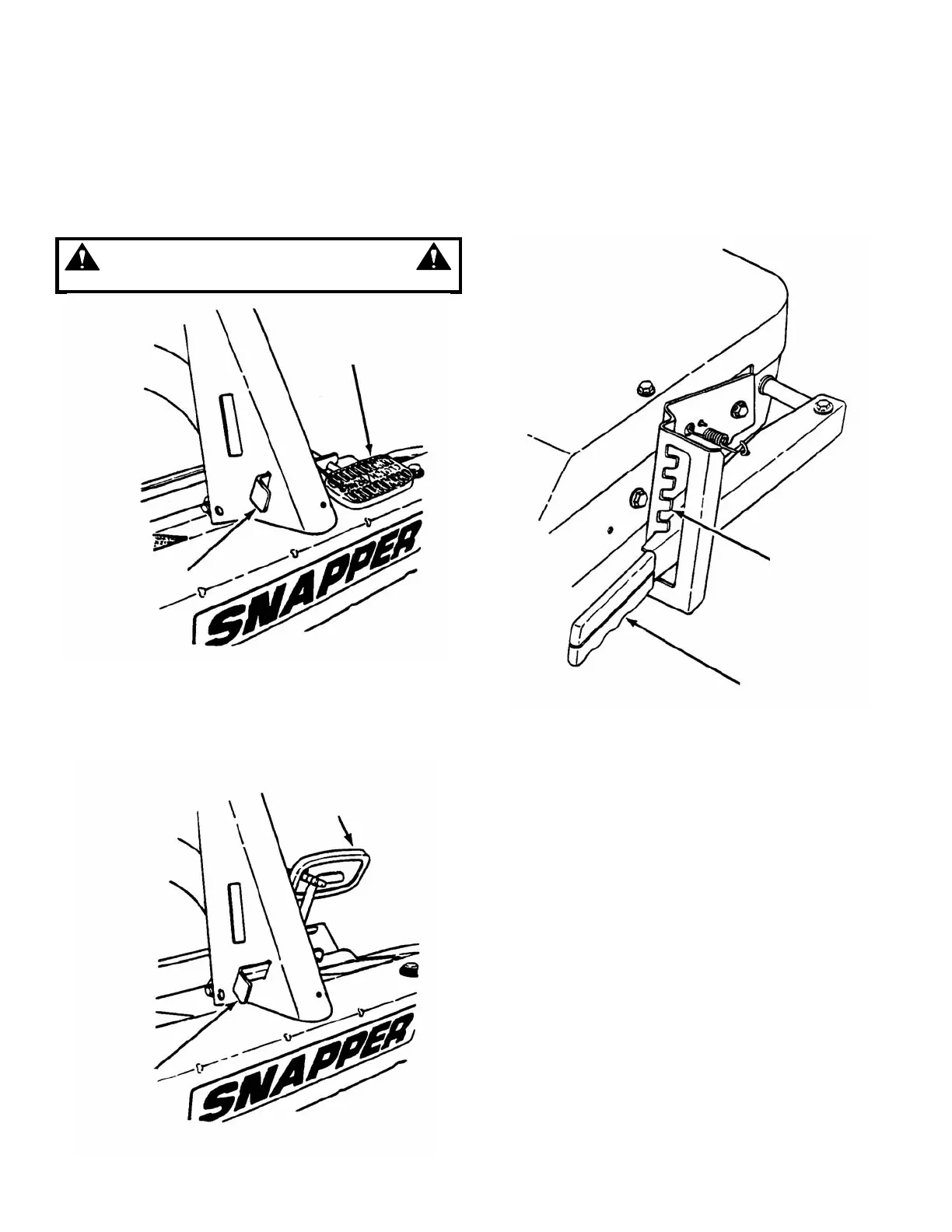 SNAPPER

SNAPPER