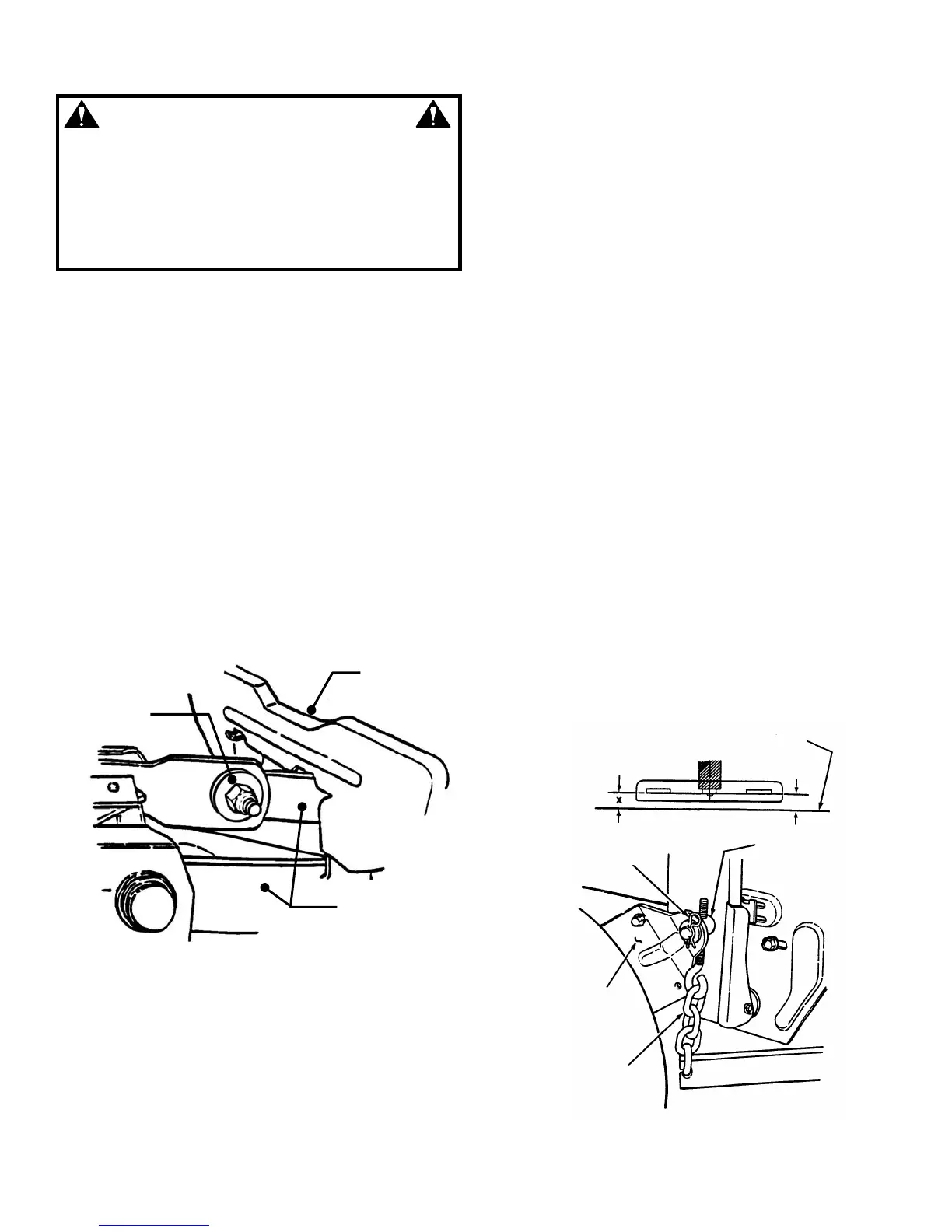 x