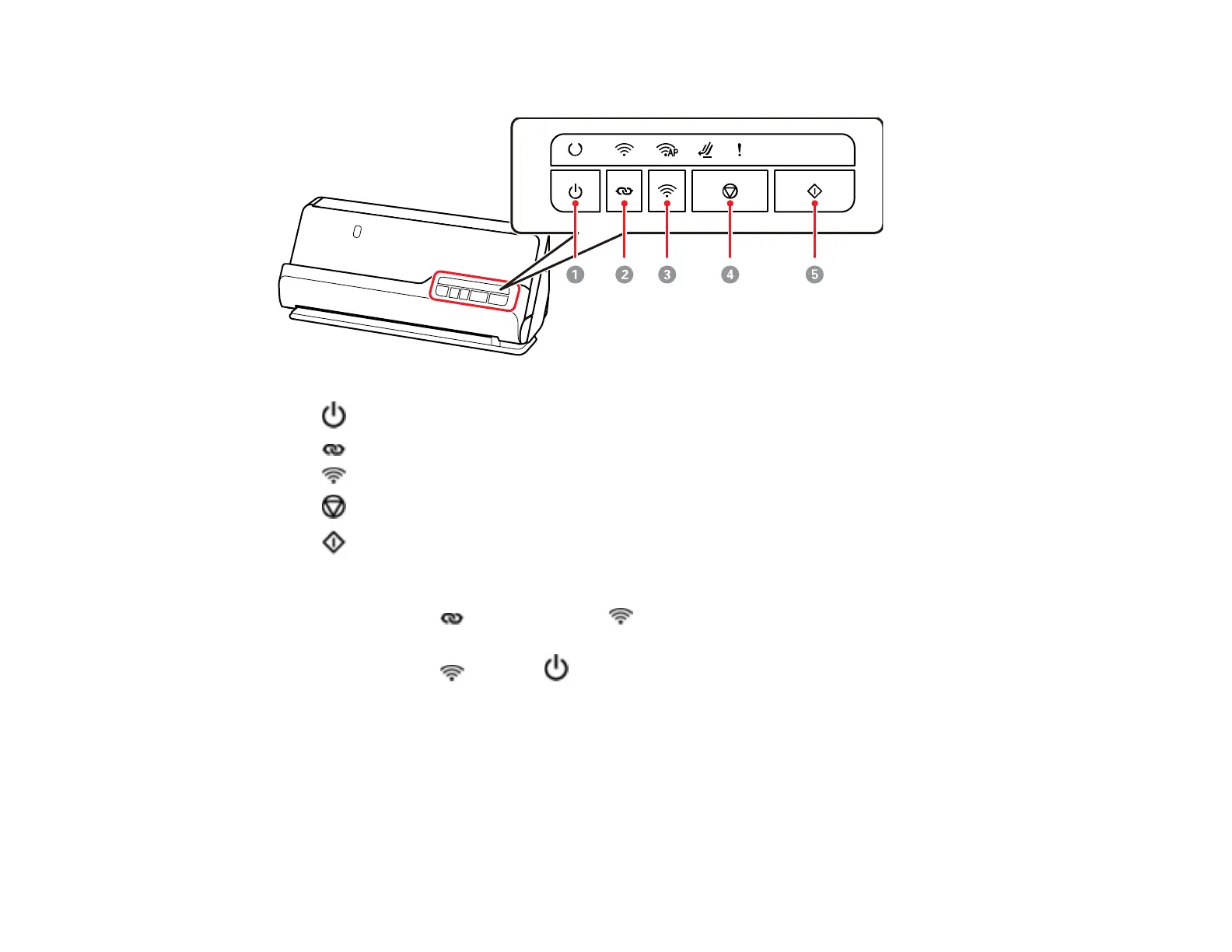 AP
!

1 2 3 4 5