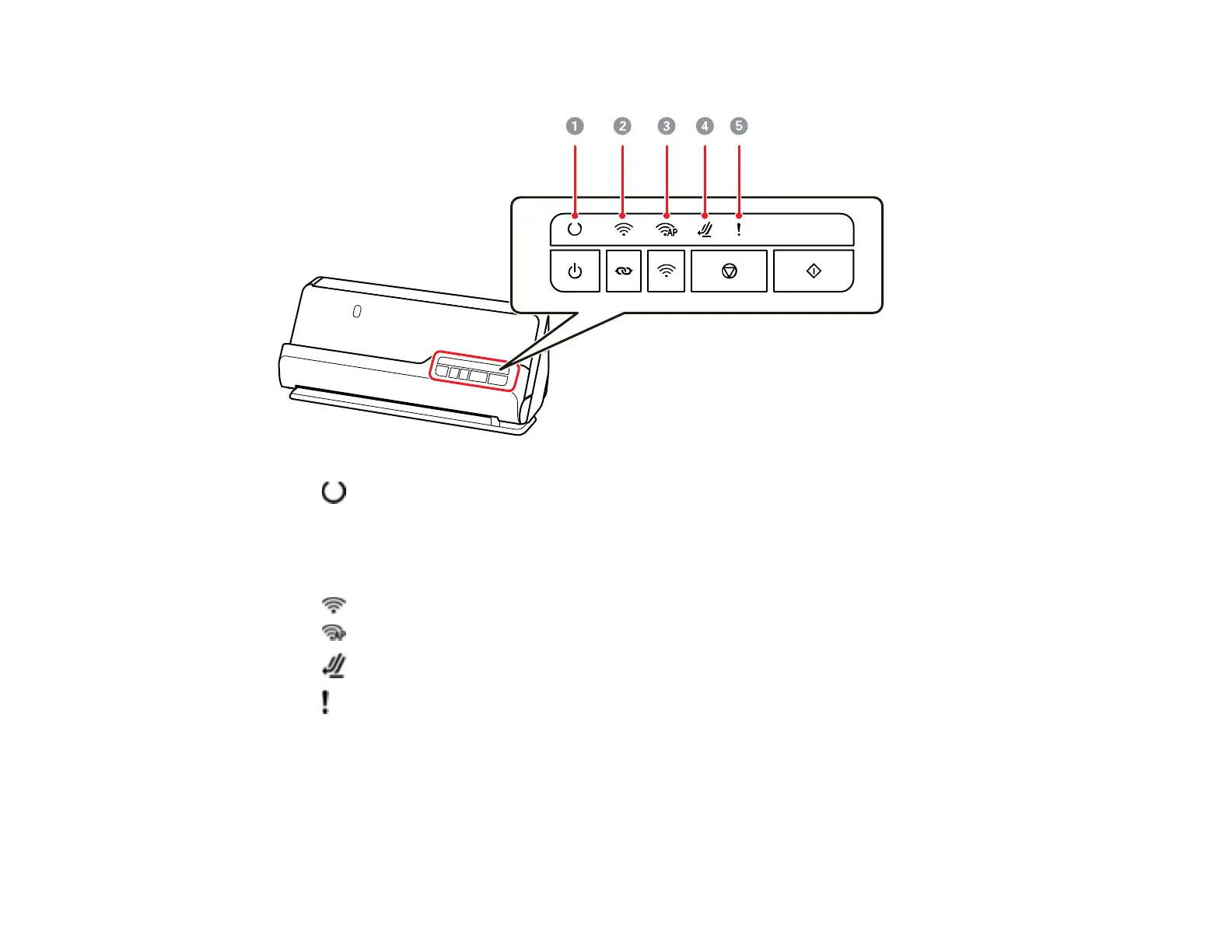 1 2 3 4 5

AP