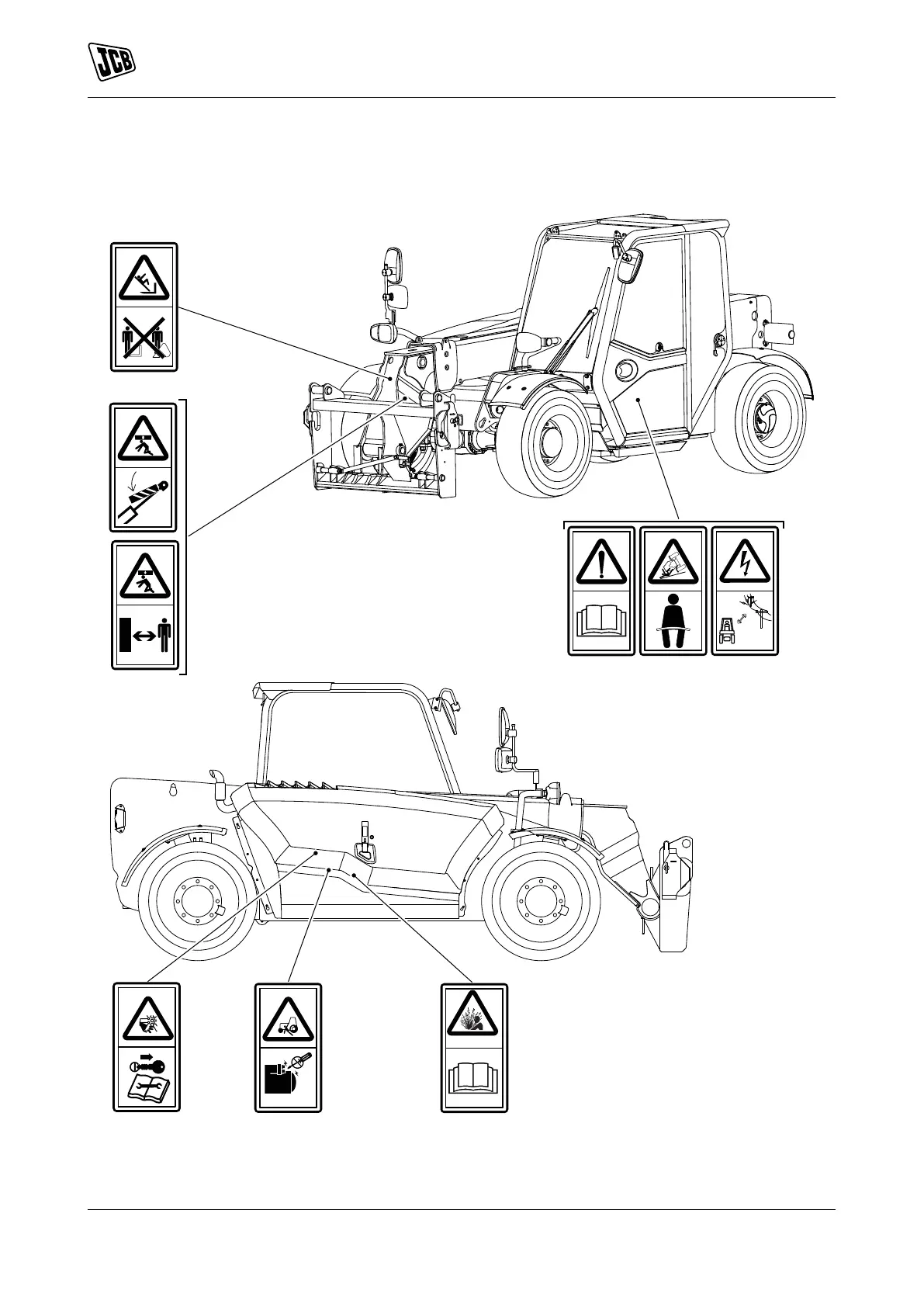 JCB