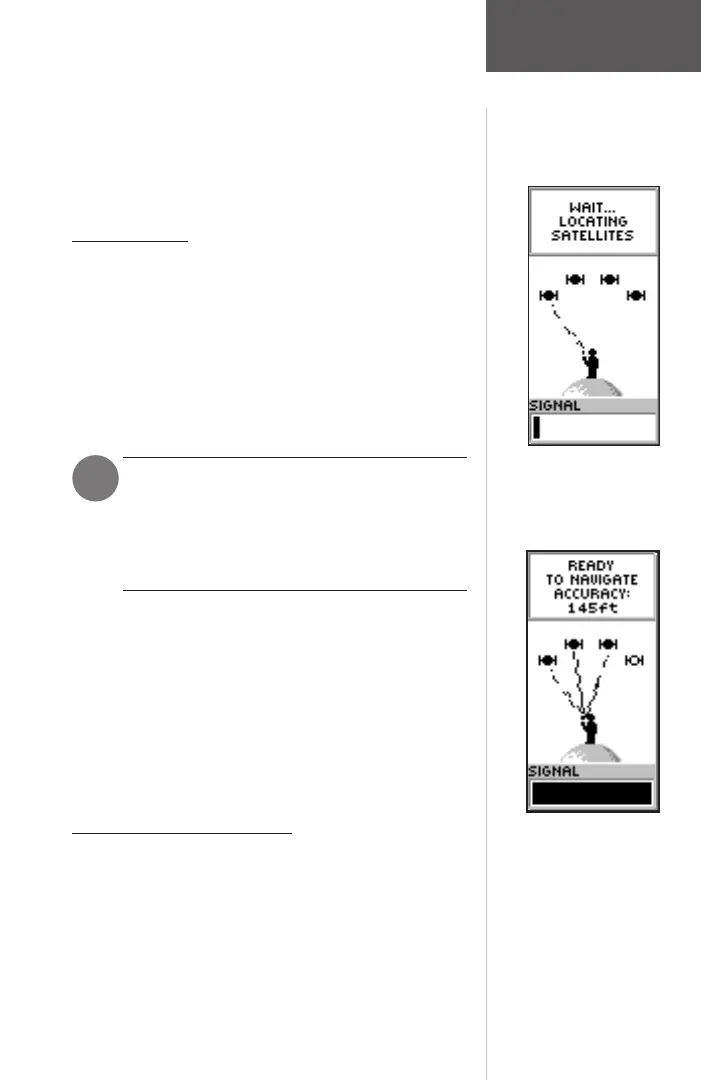 WAIT...
LOCATING
SATELLITES

SIGNAL

READY
TO NAVIGATE
ACCURACY:
145ft

SIGNAL