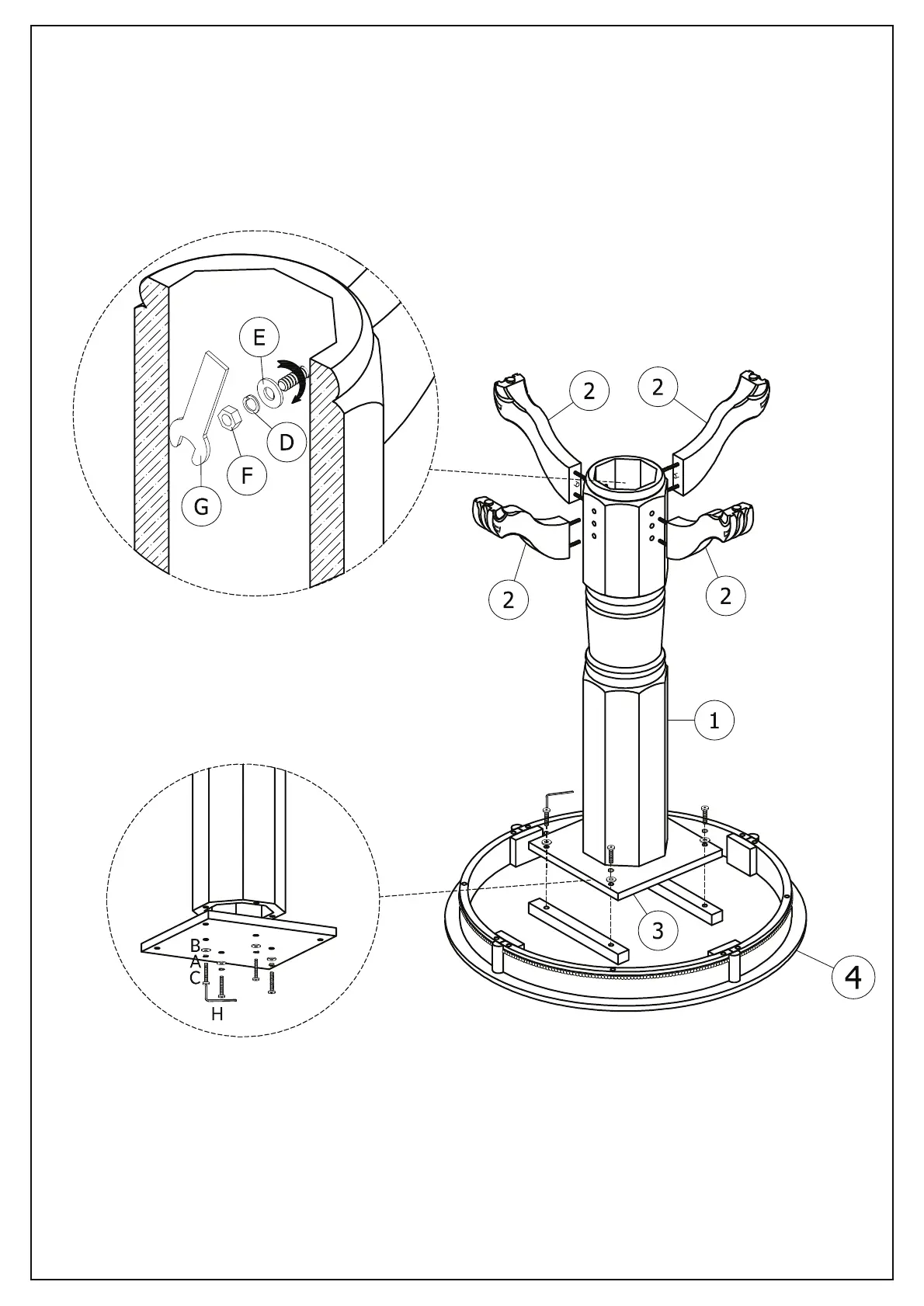 E
D
F
G
2
2
2
2
1
3
4
B
A
C
H