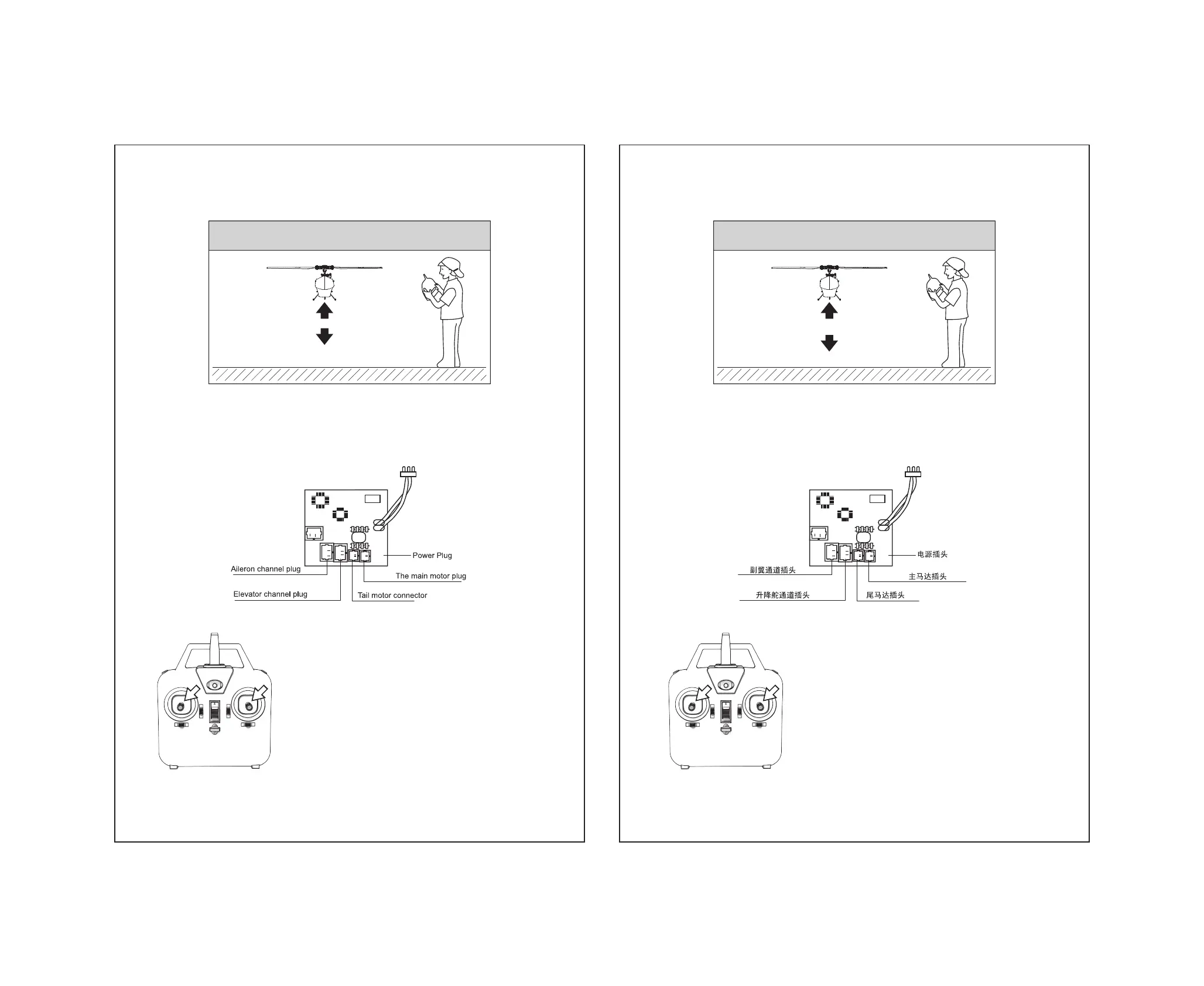 Power Plug
Aileron channel plug
The main motor plug
Elevator channel plug
Tail motor connector

电源插头
副翼通道插头
主马达插头
升降舵通道插头
尾马达插头