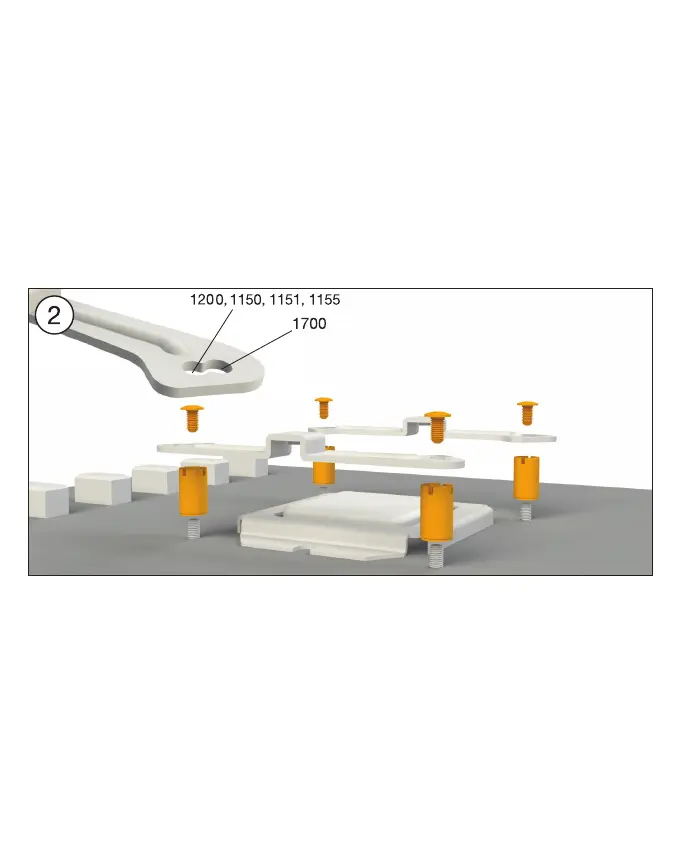 2

1200, 1150, 1151, 1155

1700