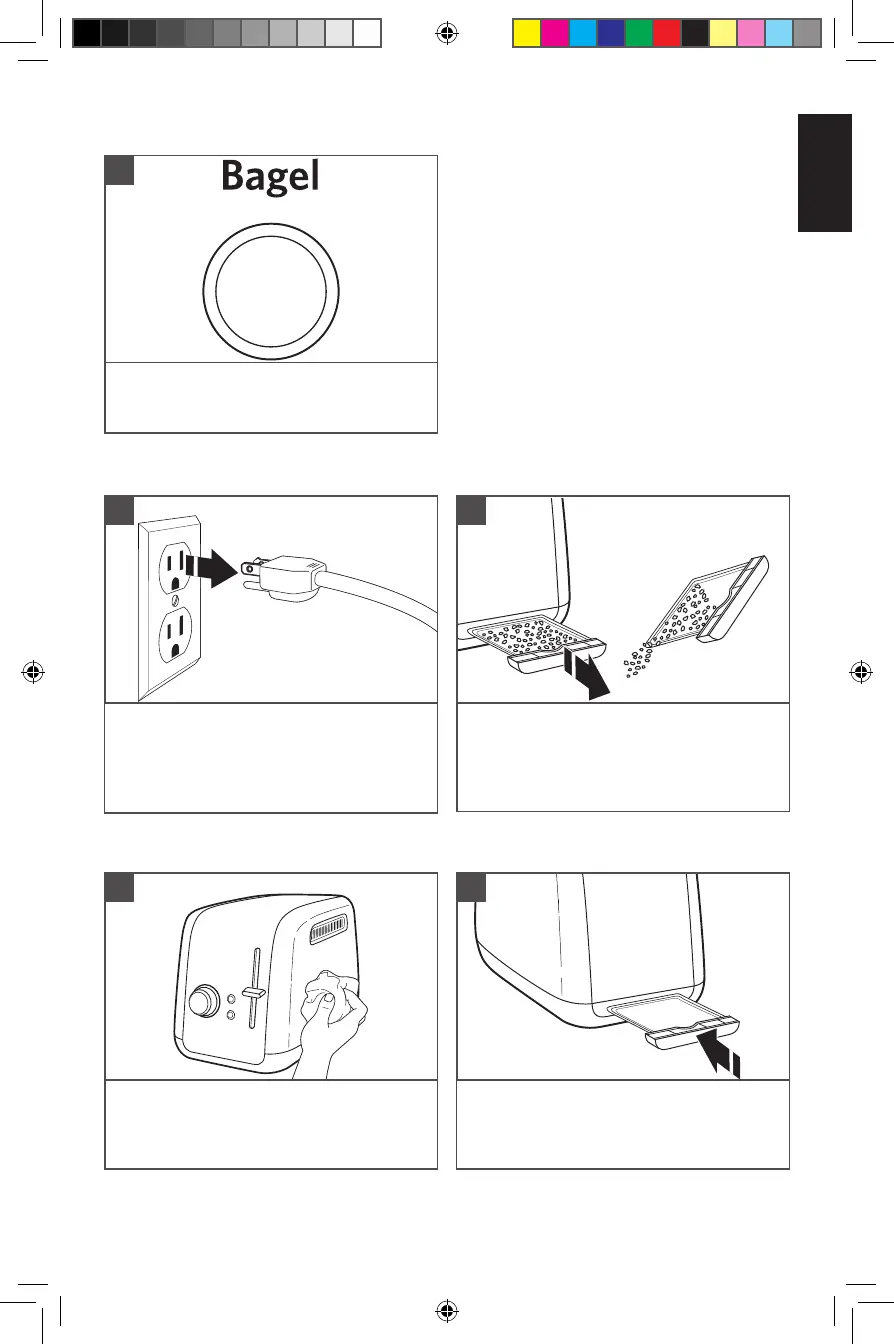 Bagel