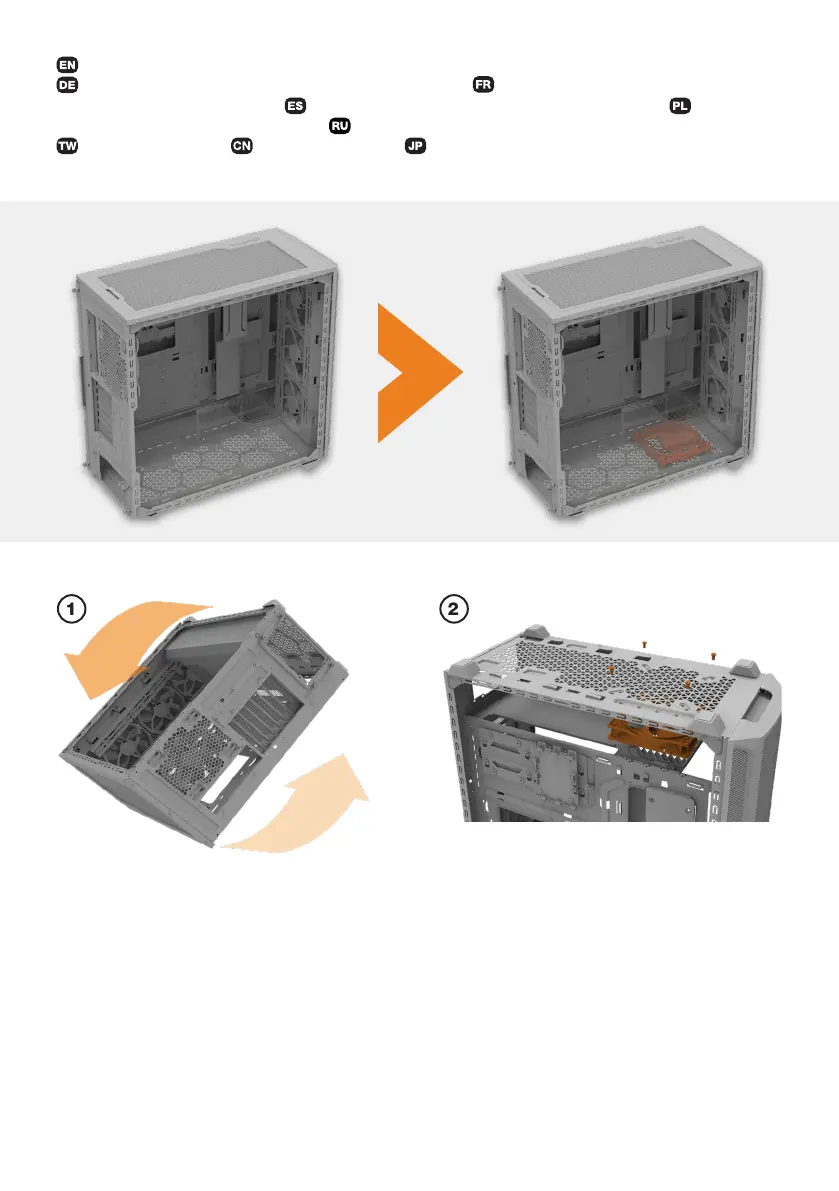 EN
DE FR
ES PL
RU
TW CN JP

1

2