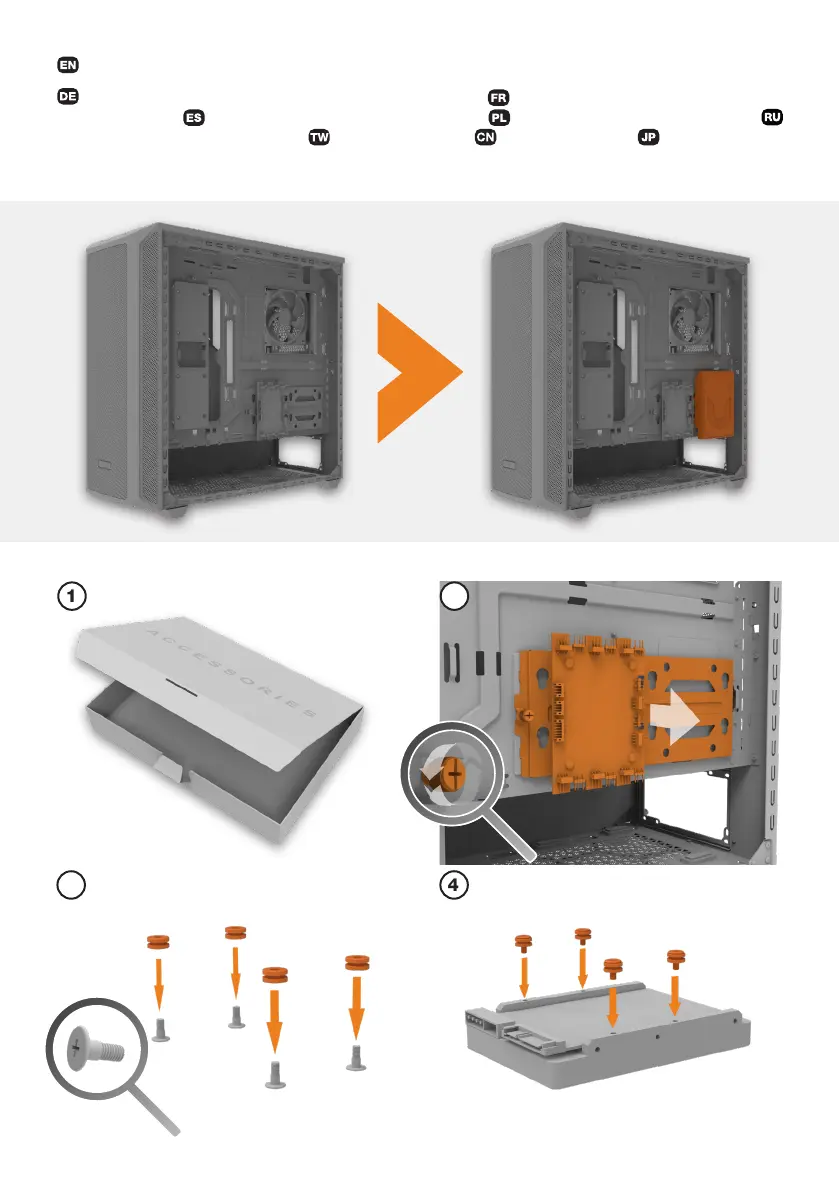 EN

DE FR ES PL RU TW CN JP

1

ACCESSORIES

4