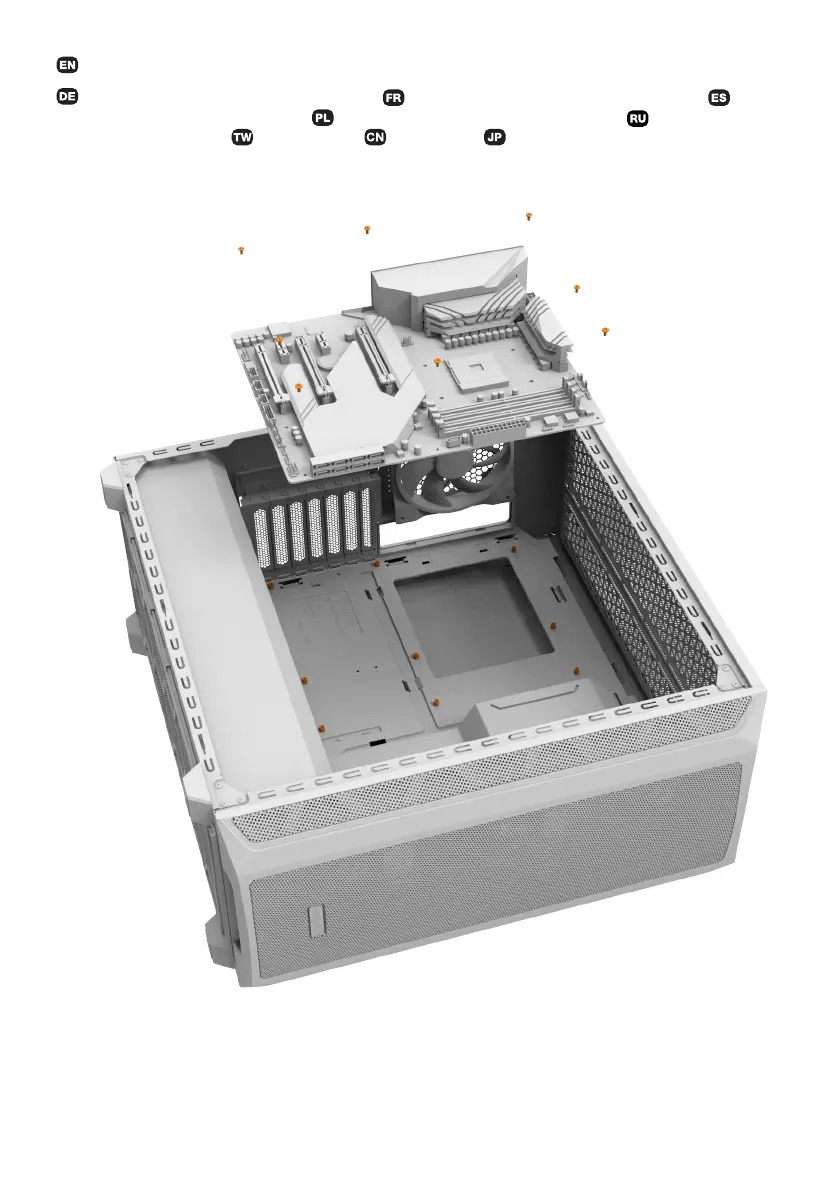 EN

DE FR ES PL RU TW CN JP