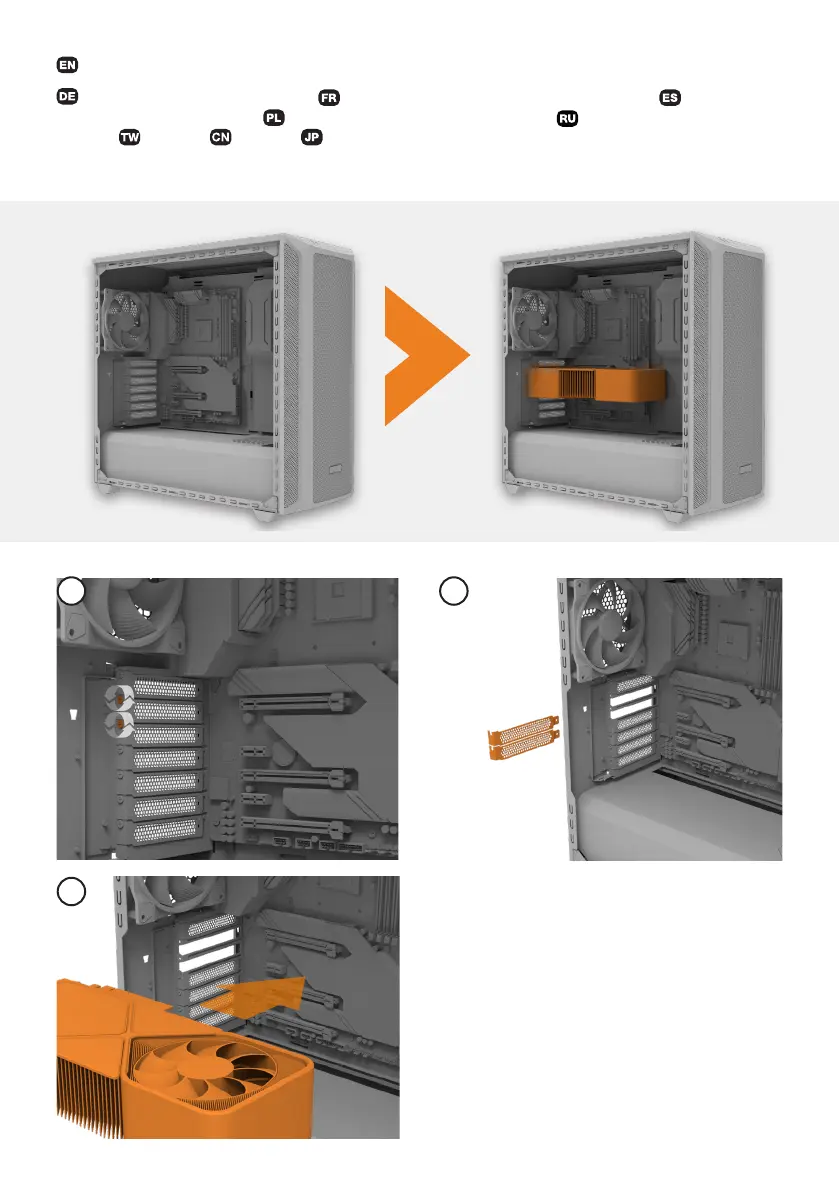 EN

DE FR ES PL RU TW CN JP