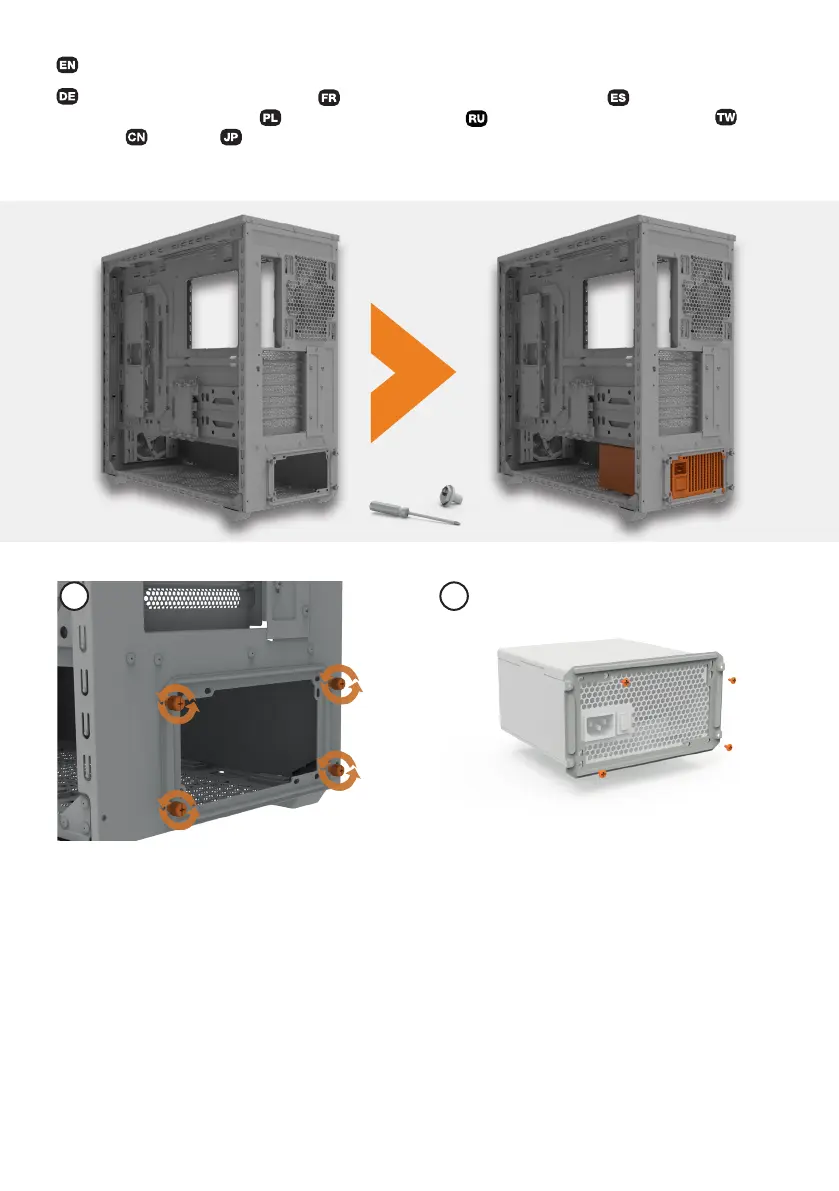 EN

DE FR ES PL RU TW CN JP