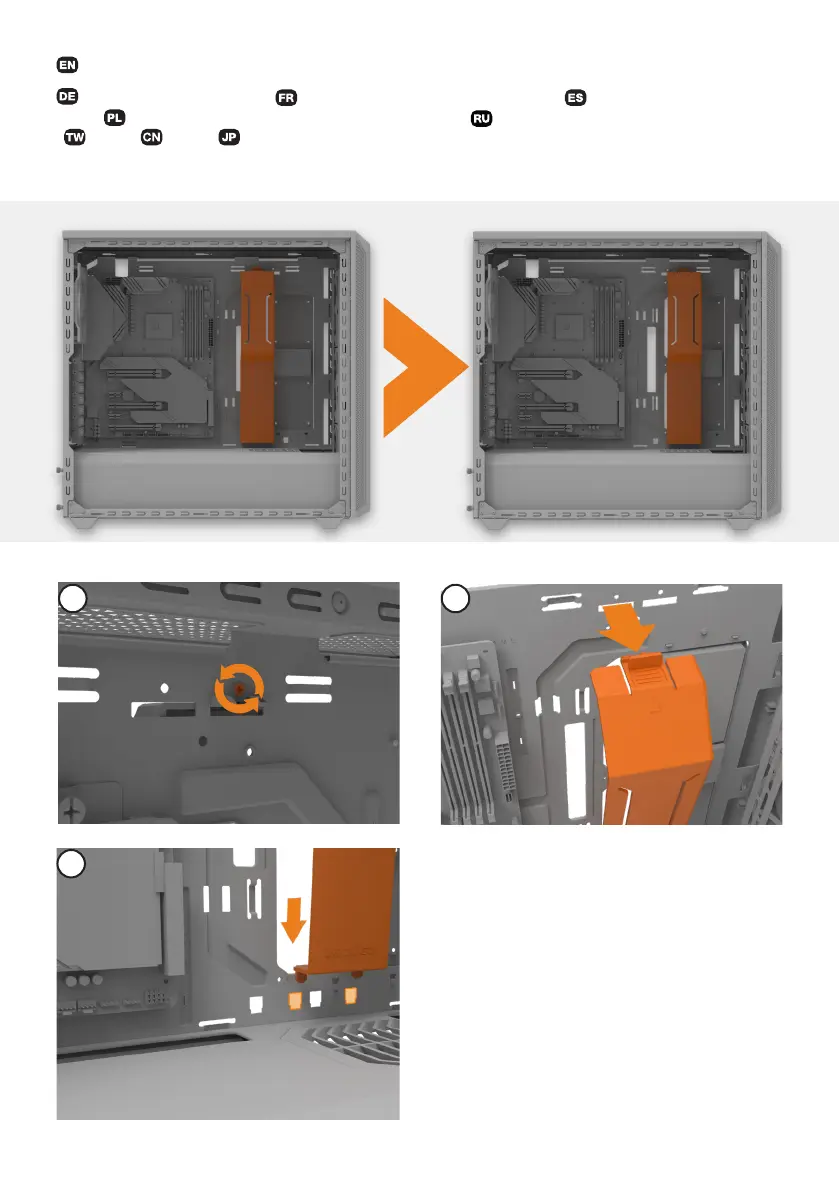 EN

DE FR ES
PL RU
TW CN JP