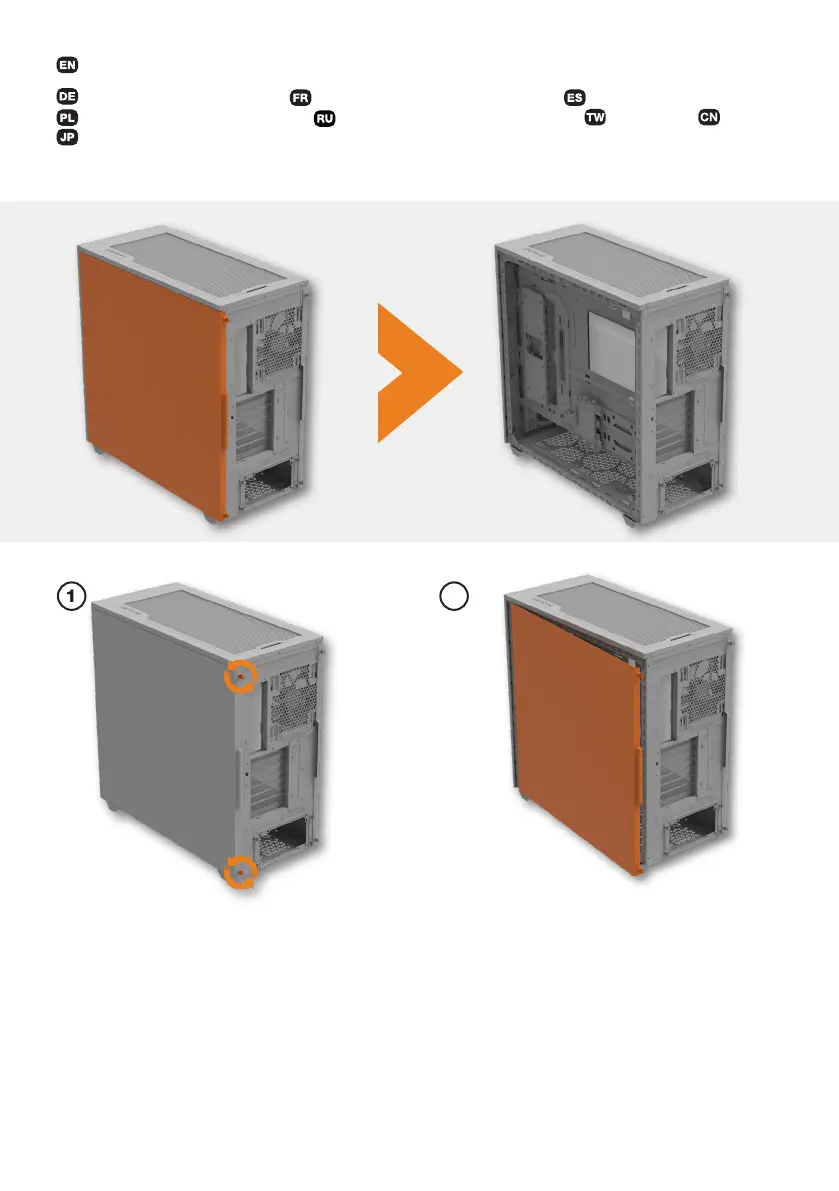 EN

DE FR ES
PL RU TW CN
JP

1