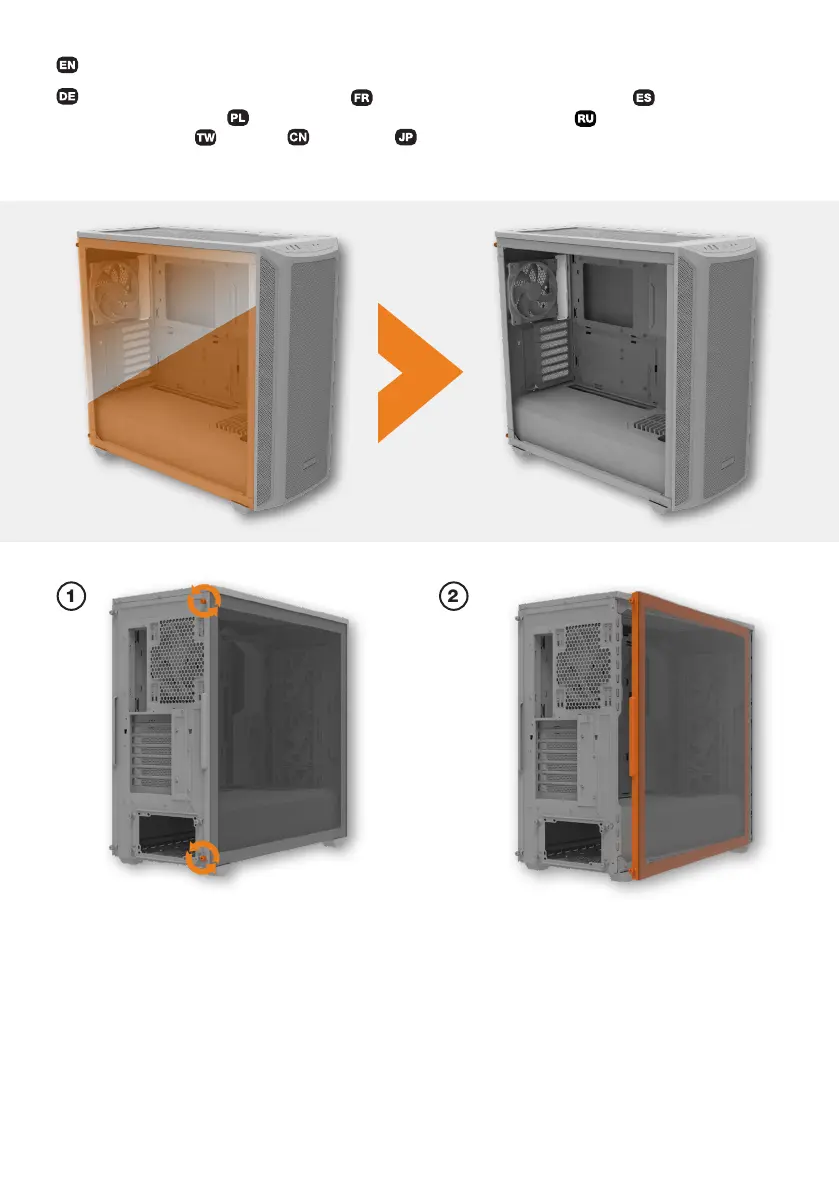 EN

DE FR ES
PL RU
TW CN JP

1

2