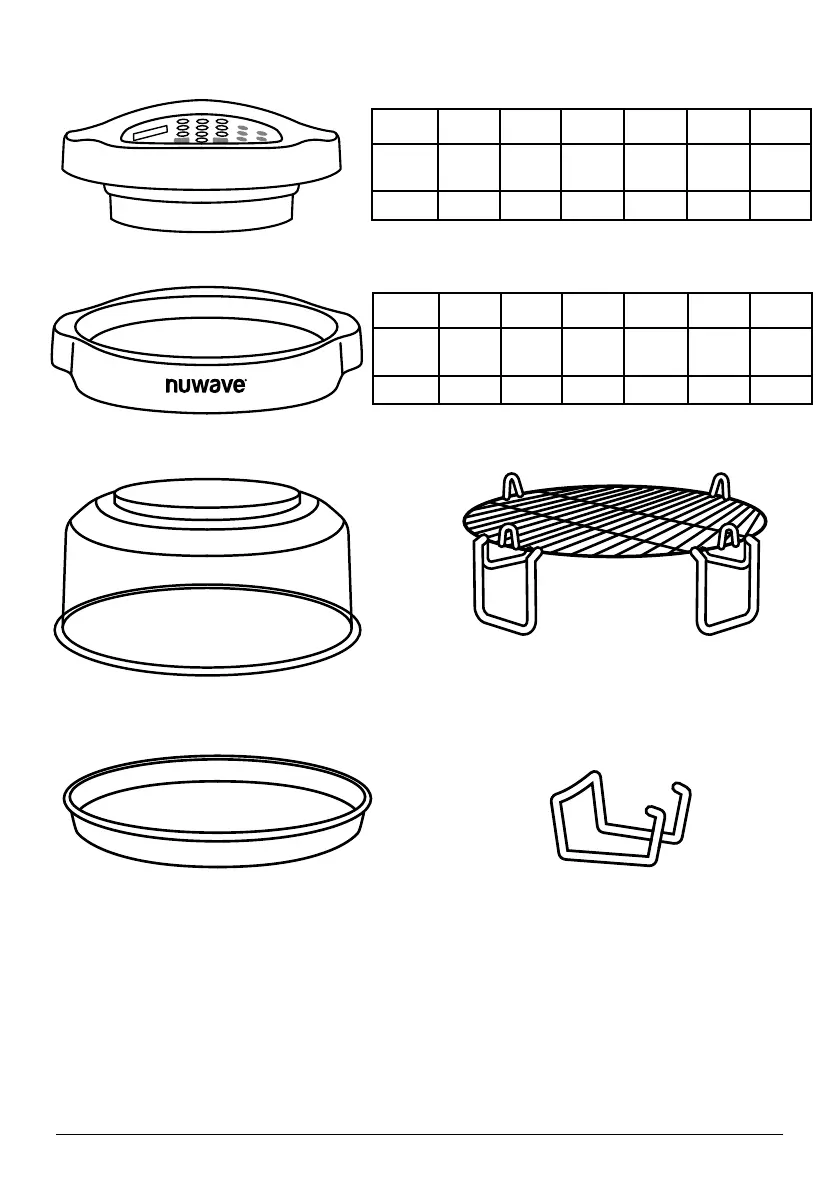 nuwave