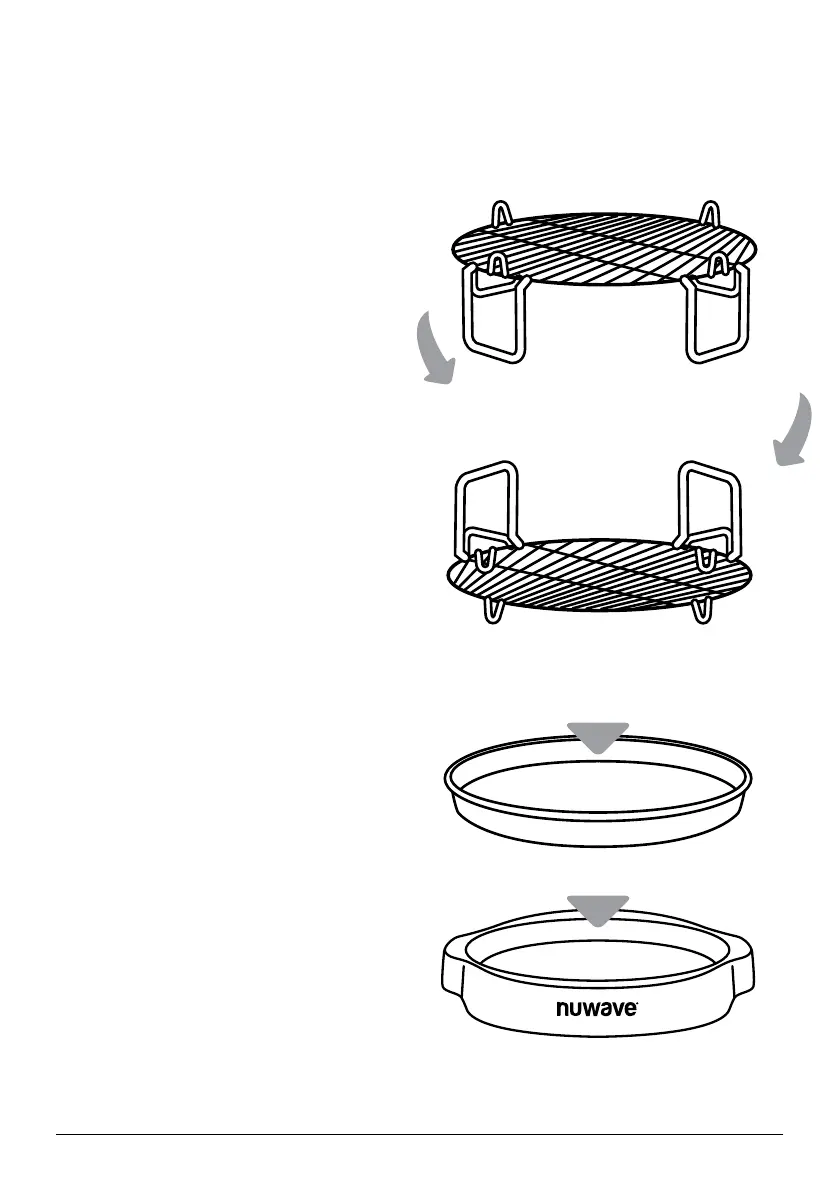 nuwave