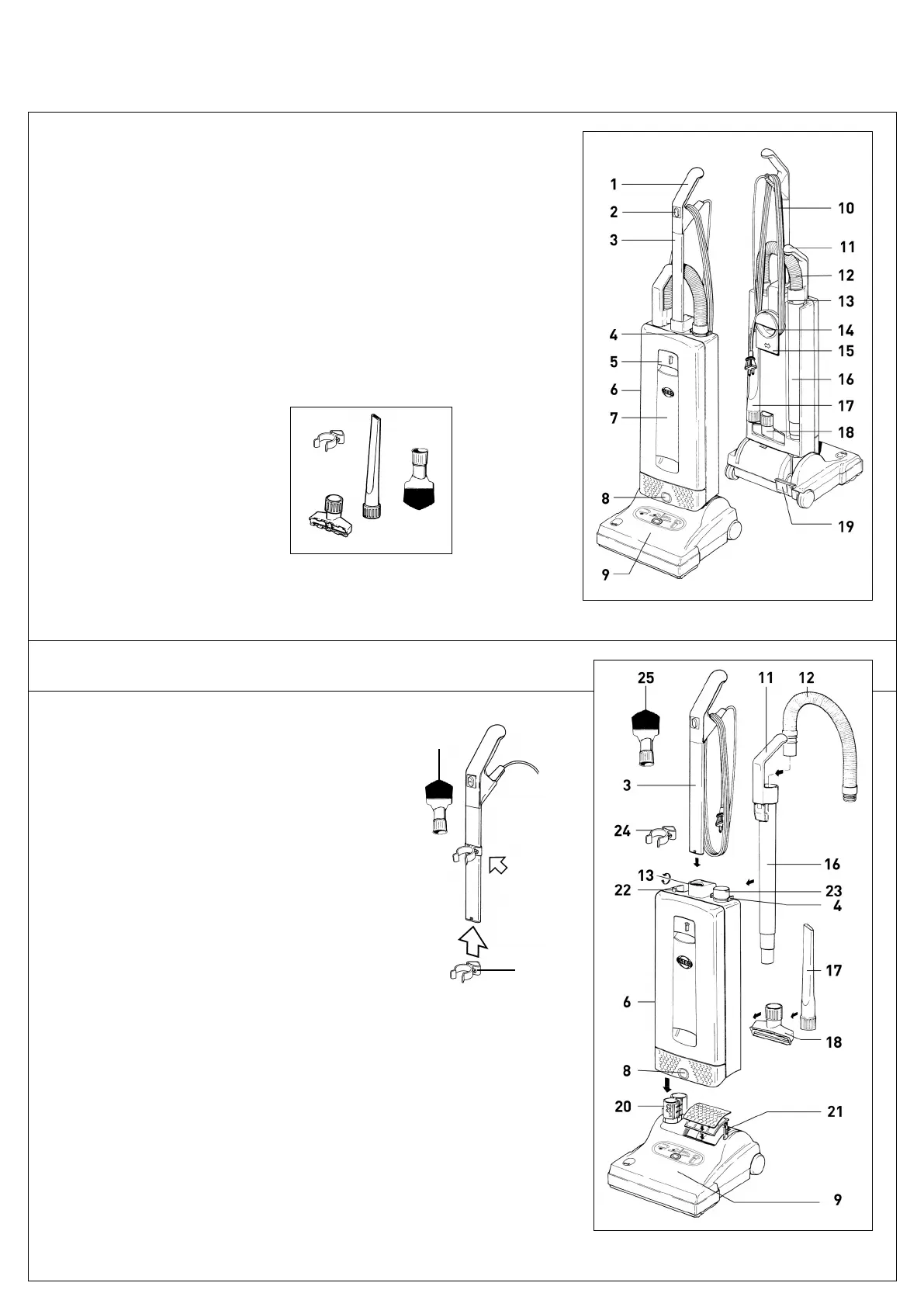 1
2
3
4
5
6
7
8
9
10
11
12
13
14
15
16
17
18
19

25
11
12
3
24
16
13
22
23
4
17
6
18
8
20
21
9