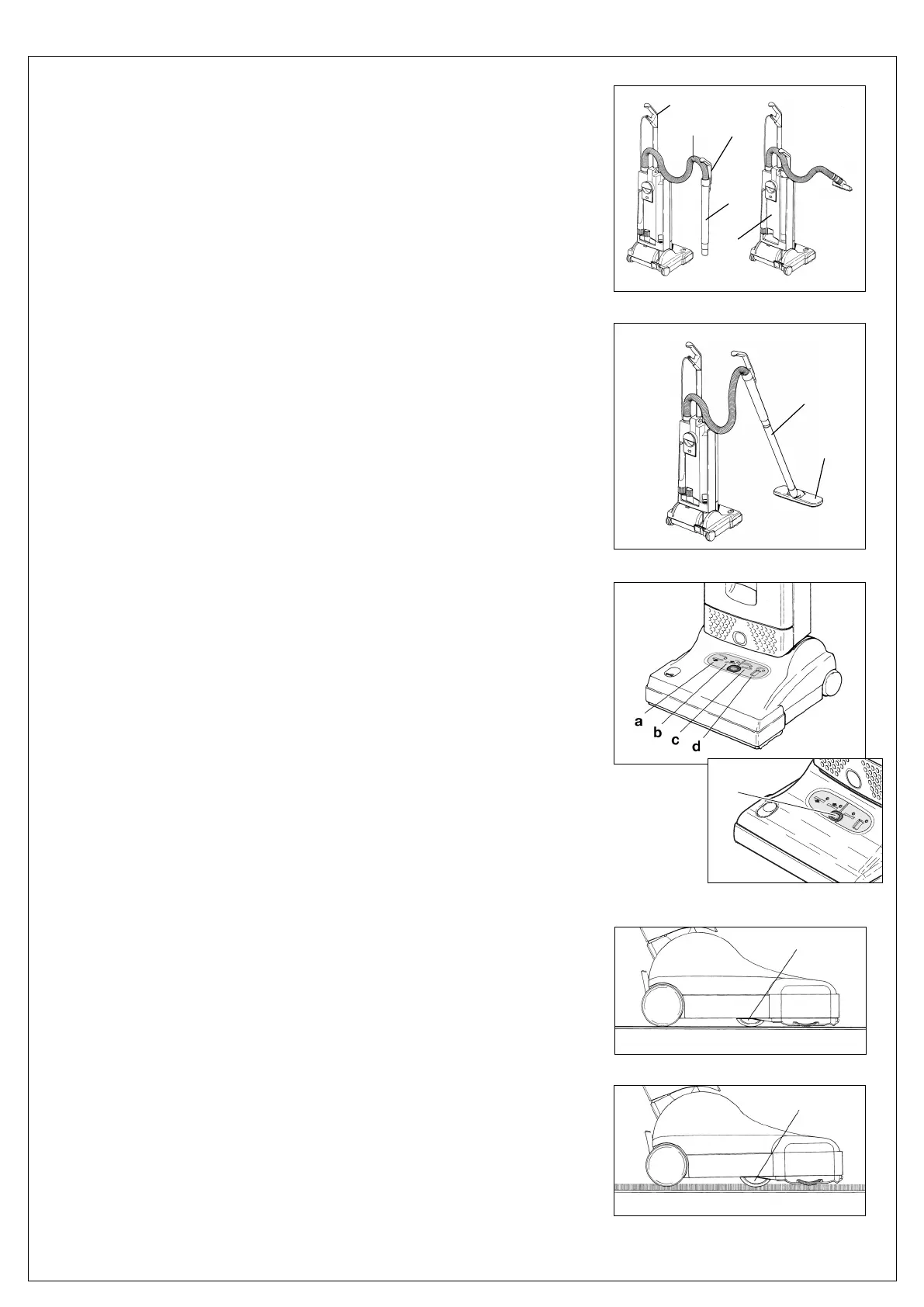 a
b
c
d