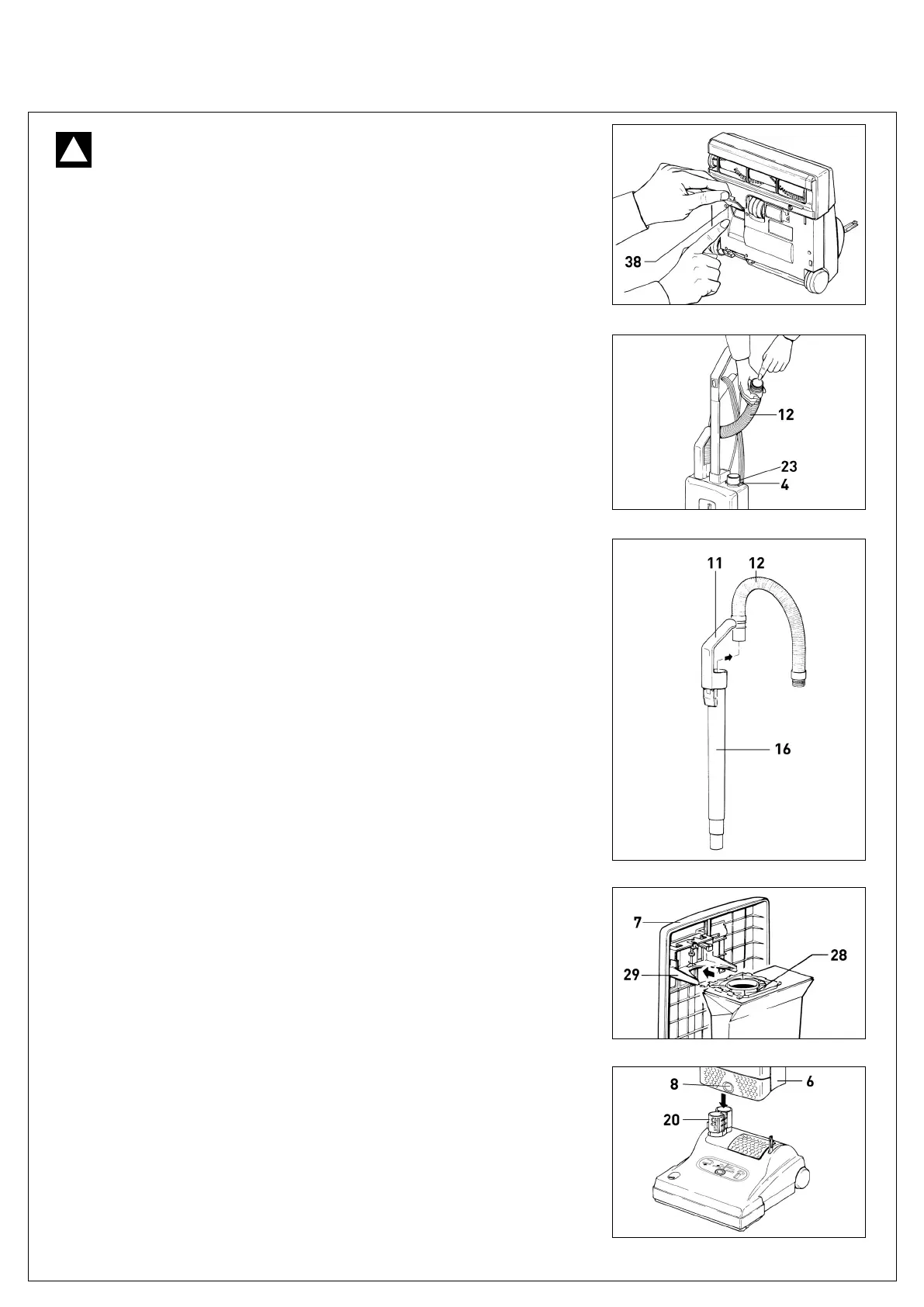 38

12
23
4

11
12
16

7
28
29

8
6
20