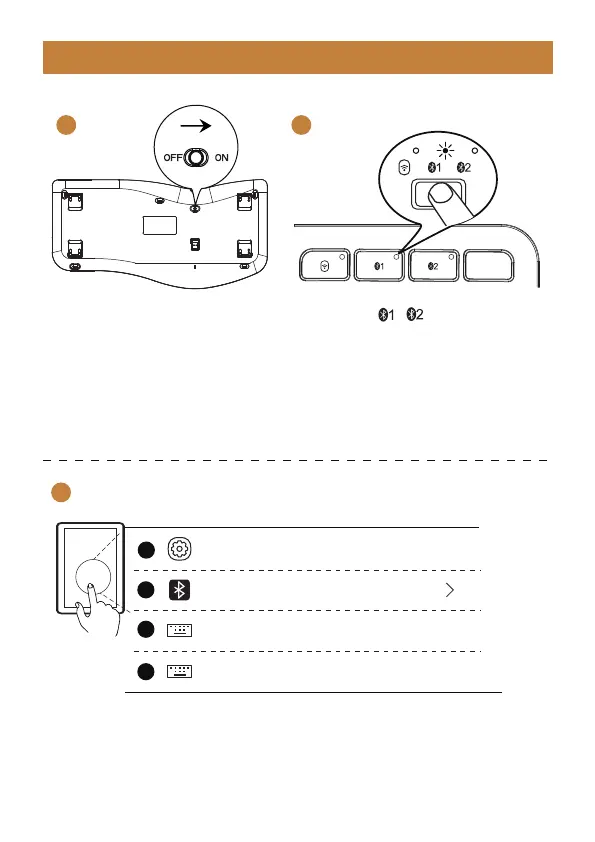 OFF ON

1 2

1 2

1 2