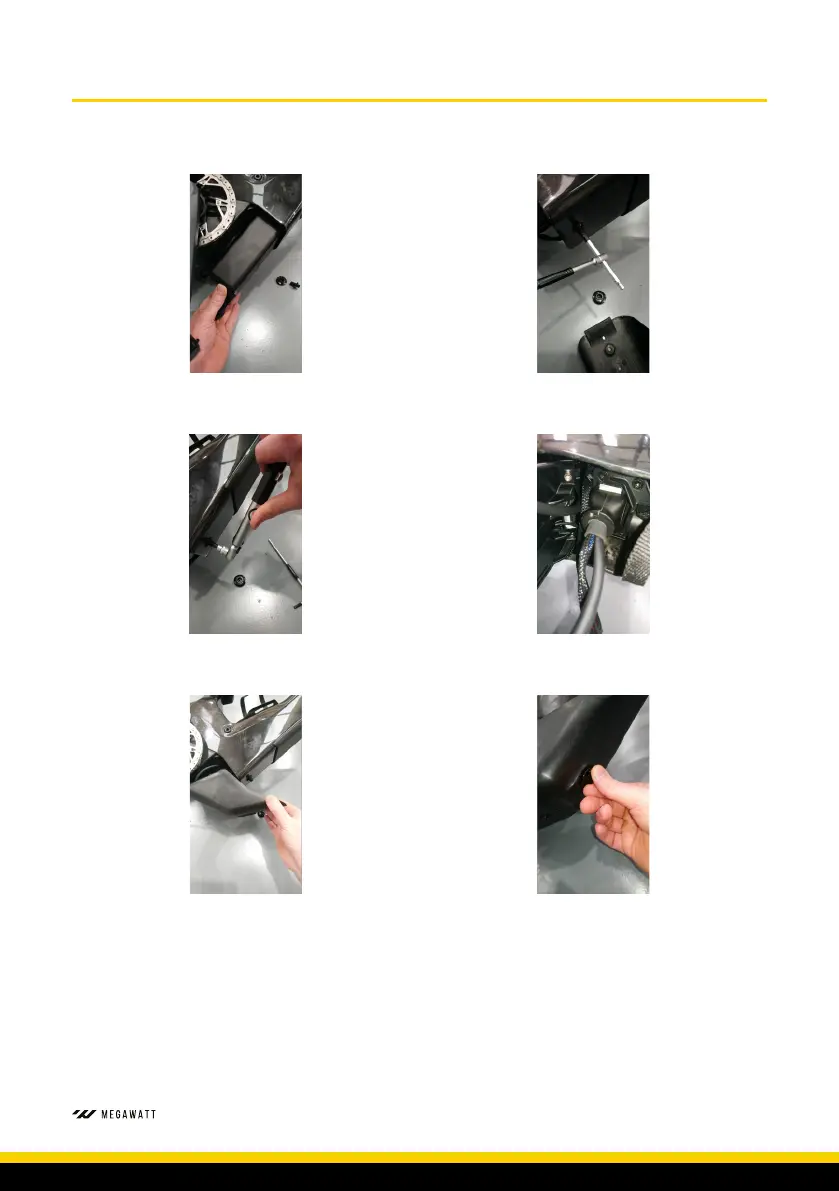 MEGAWATT