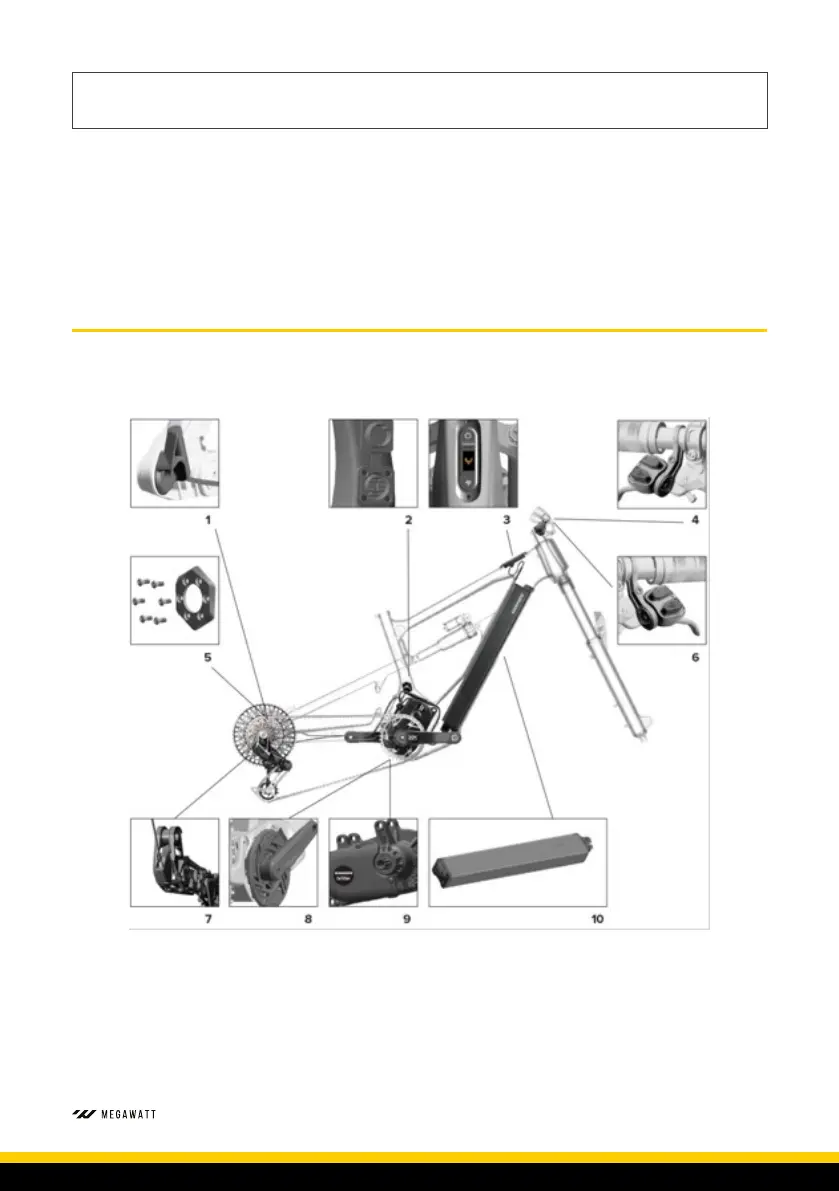 1

2

3

4

5

6

7

8

9

10

MEGAWATT