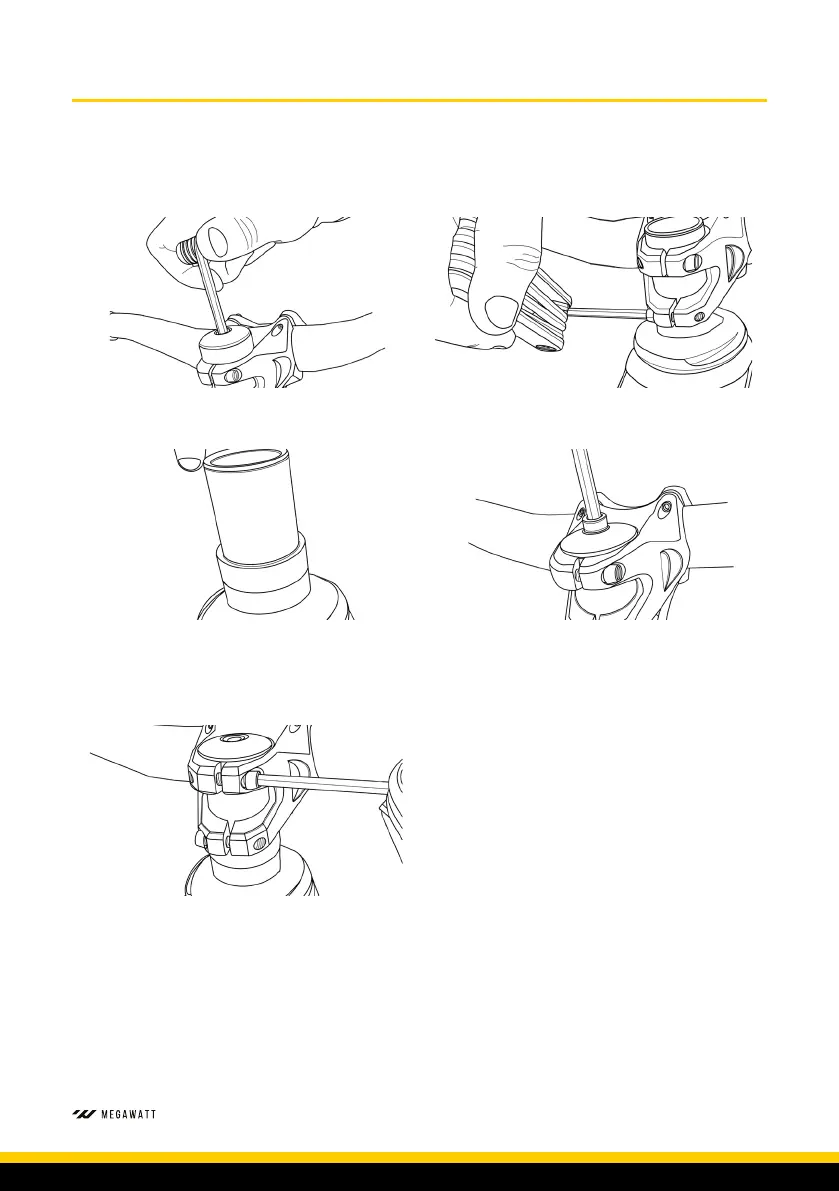 MEGAWATT