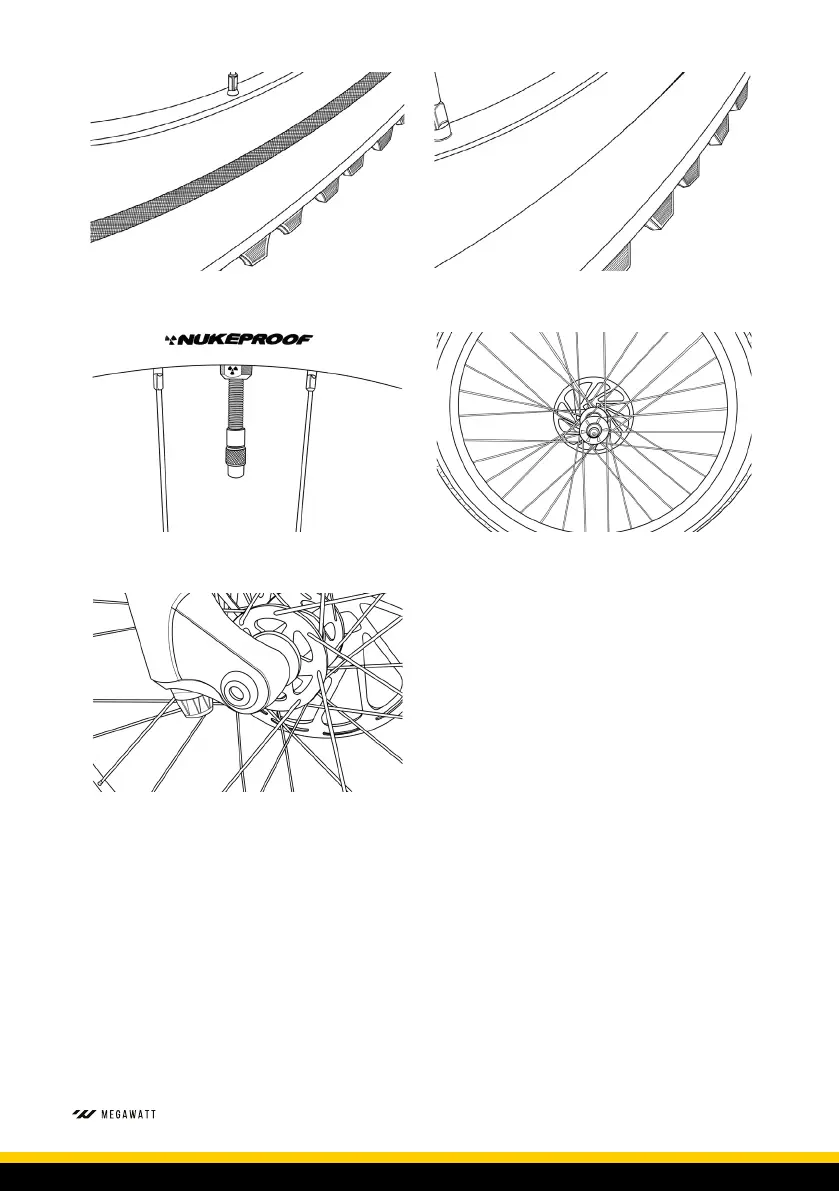 NUKEPROOF

MEGAWATT