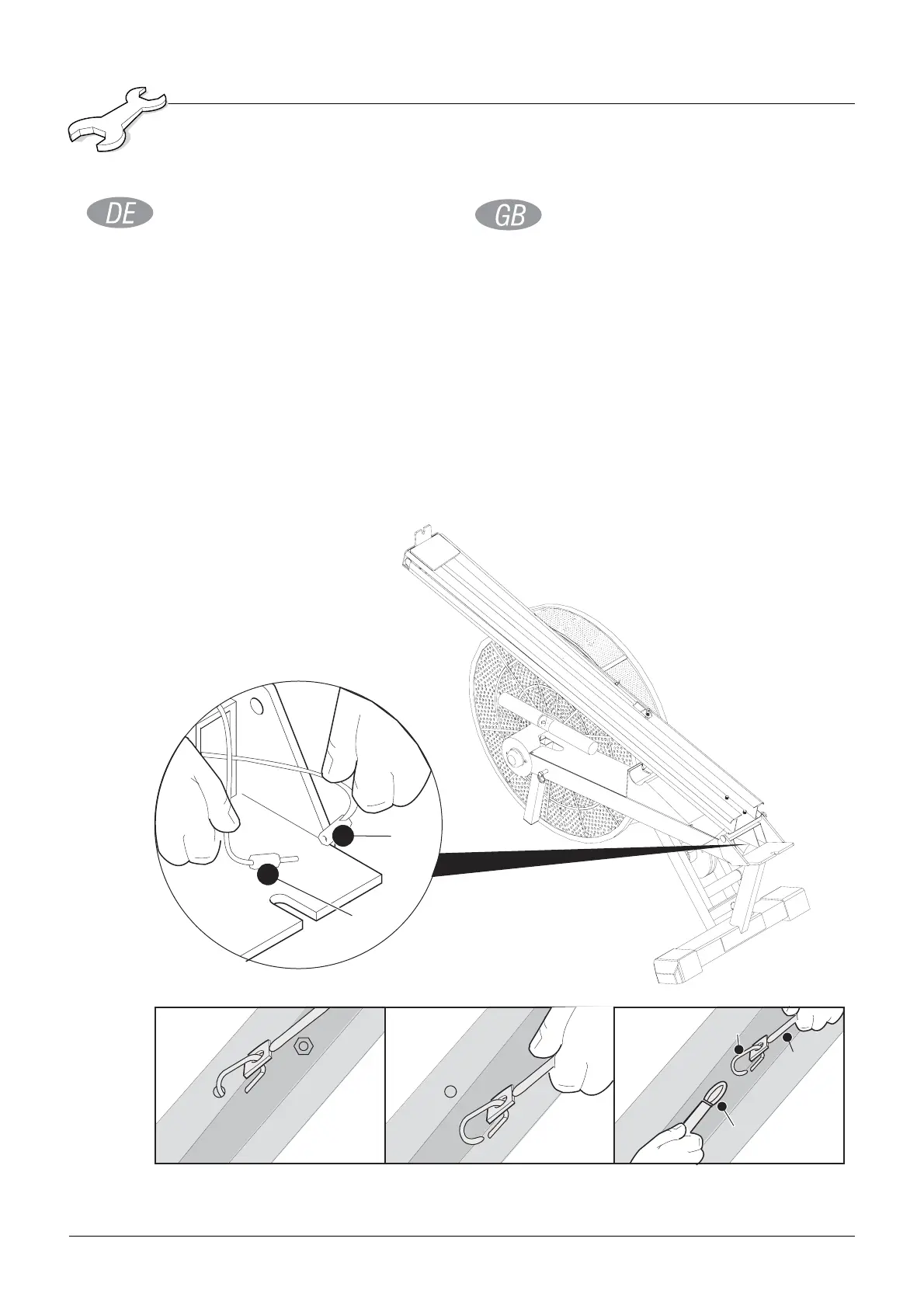 DE

GB