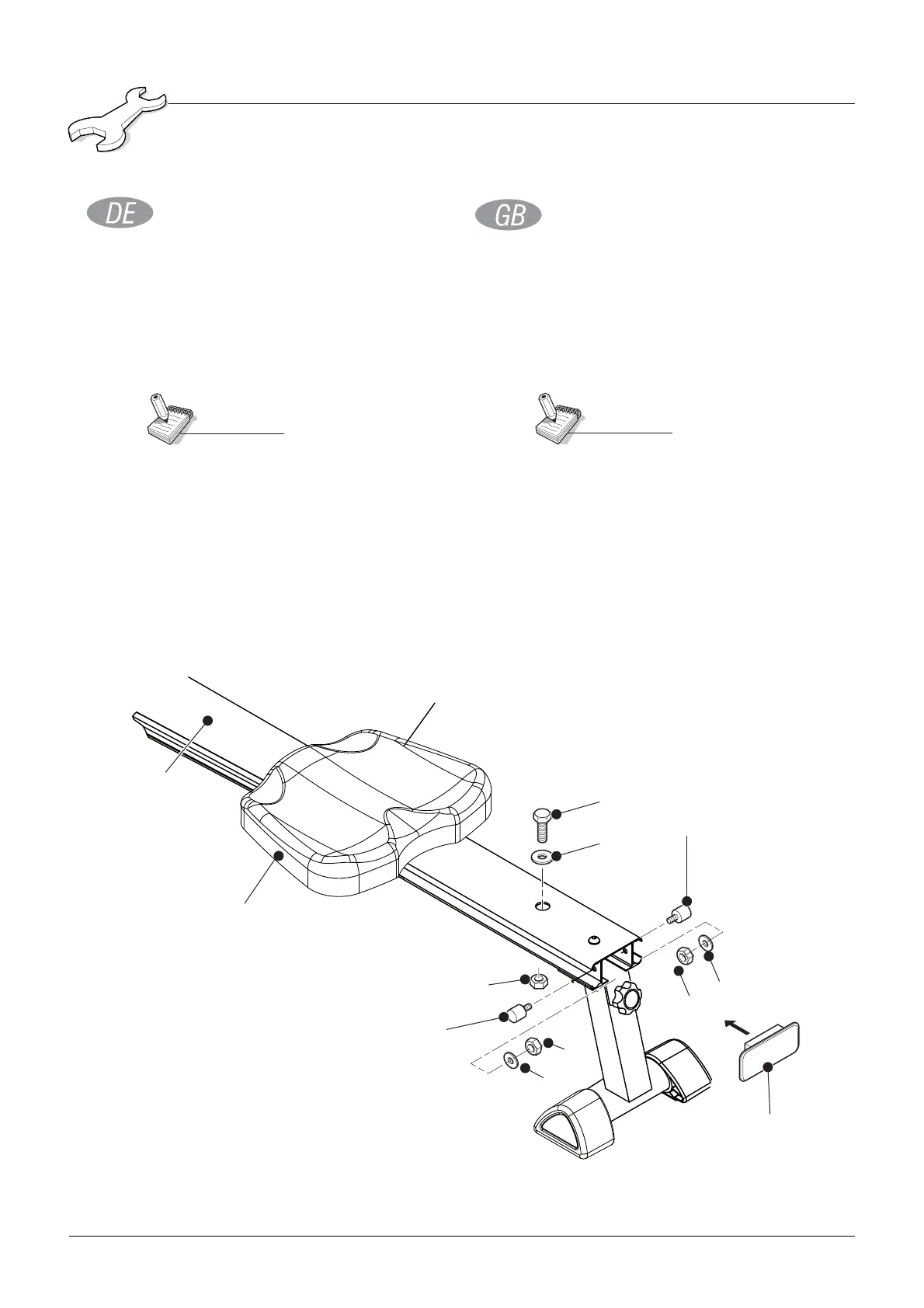 DE

GB