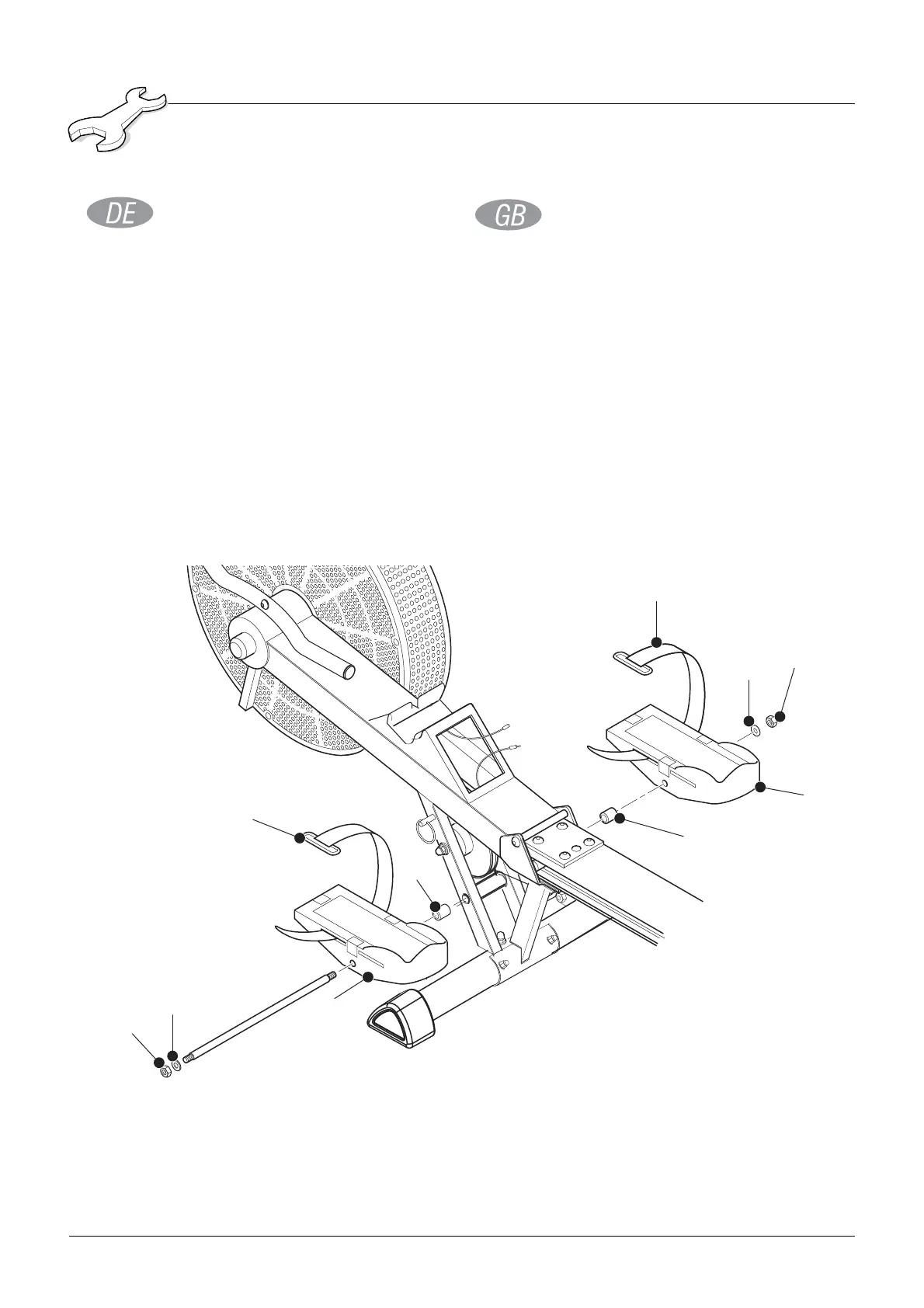 DE

GB