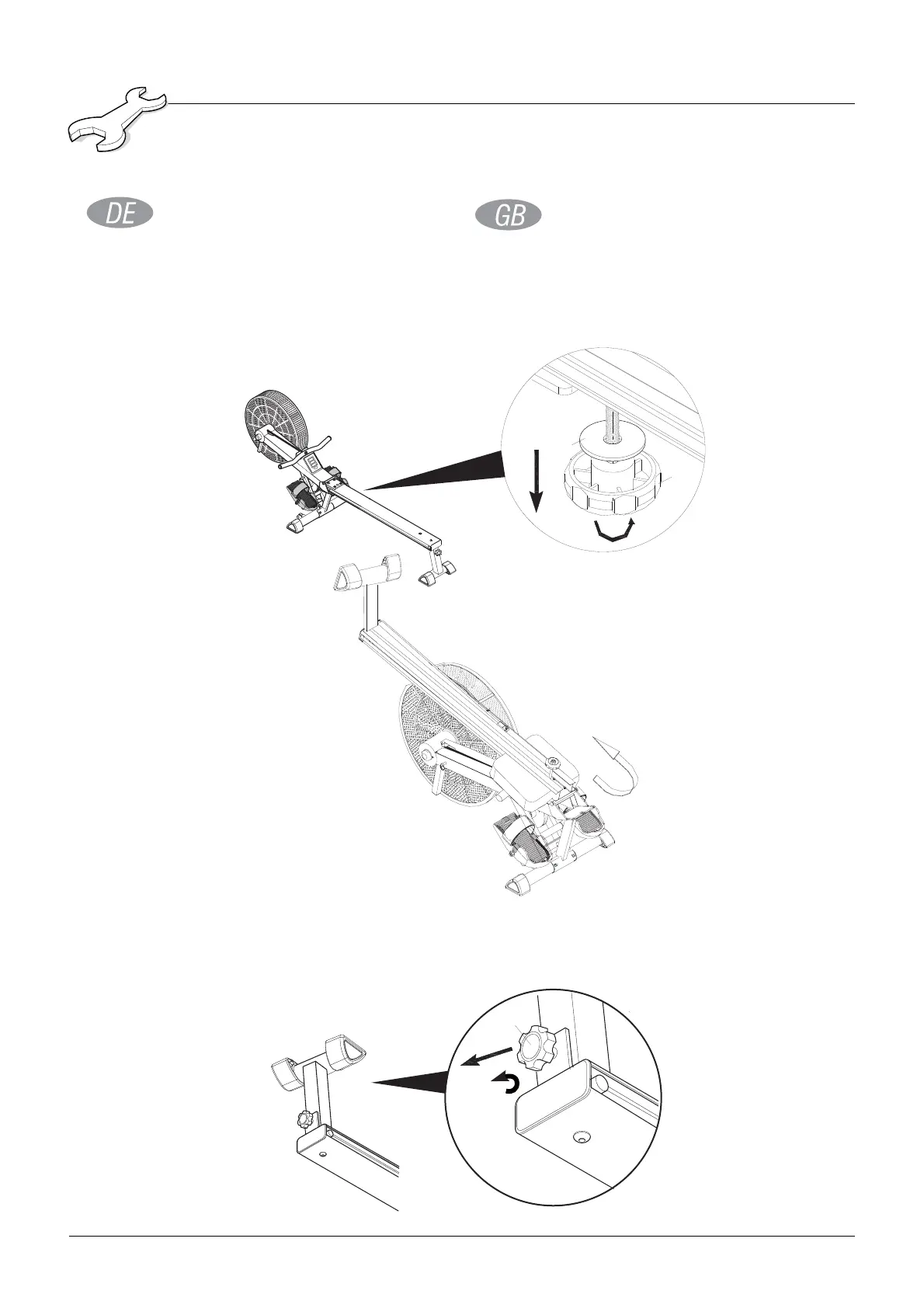 DE

GB