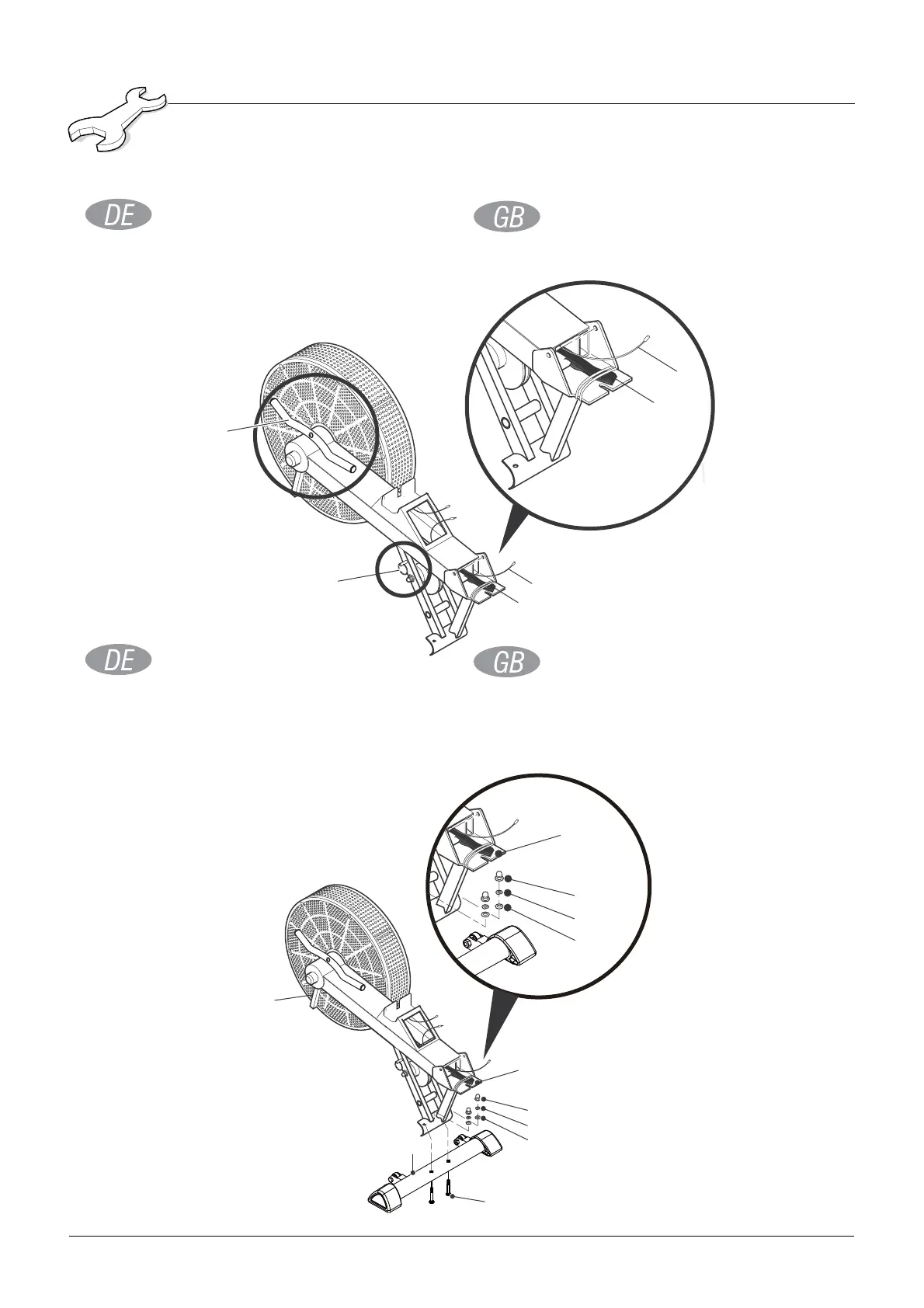 DE

GB

DE

GB