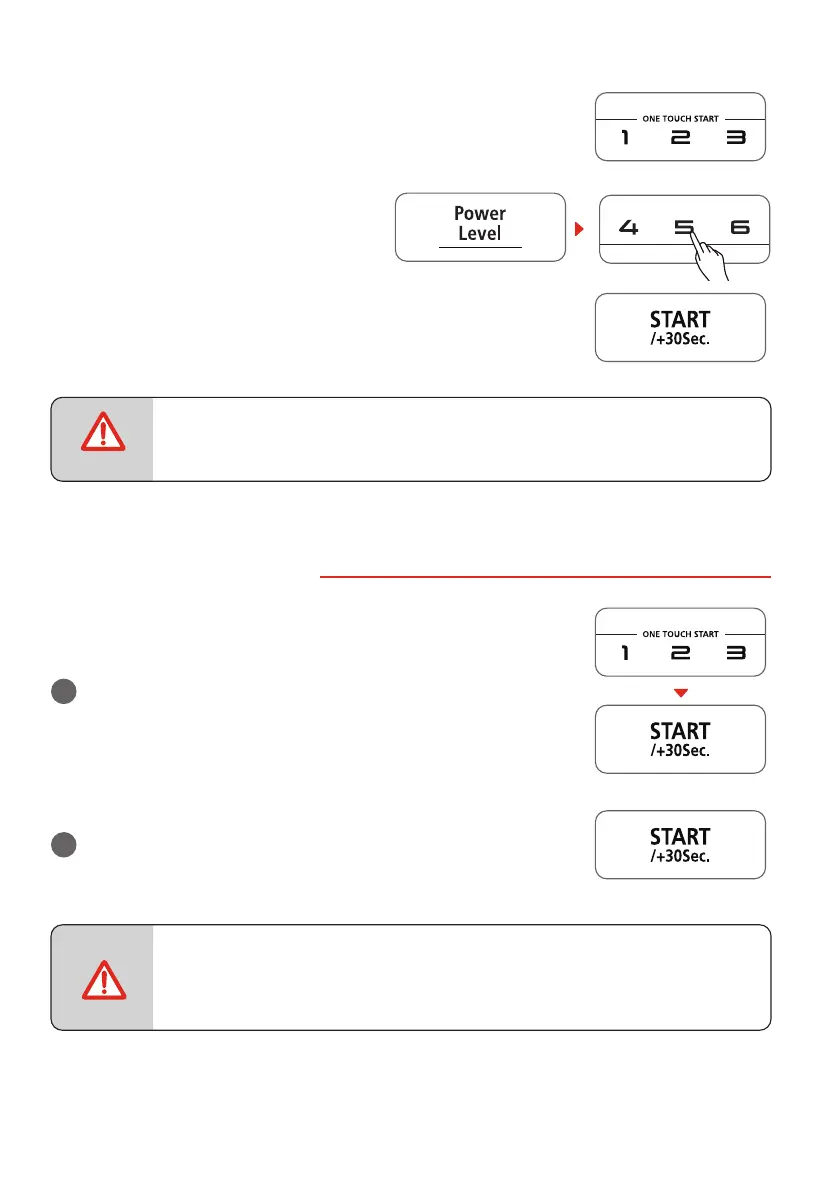 ONE TOUCH START
1 2 3

Power Level

4 5 6

START
/+30Sec.

ONE TOUCH START
1 2 3

START
/+30Sec.

START
/+30Sec.