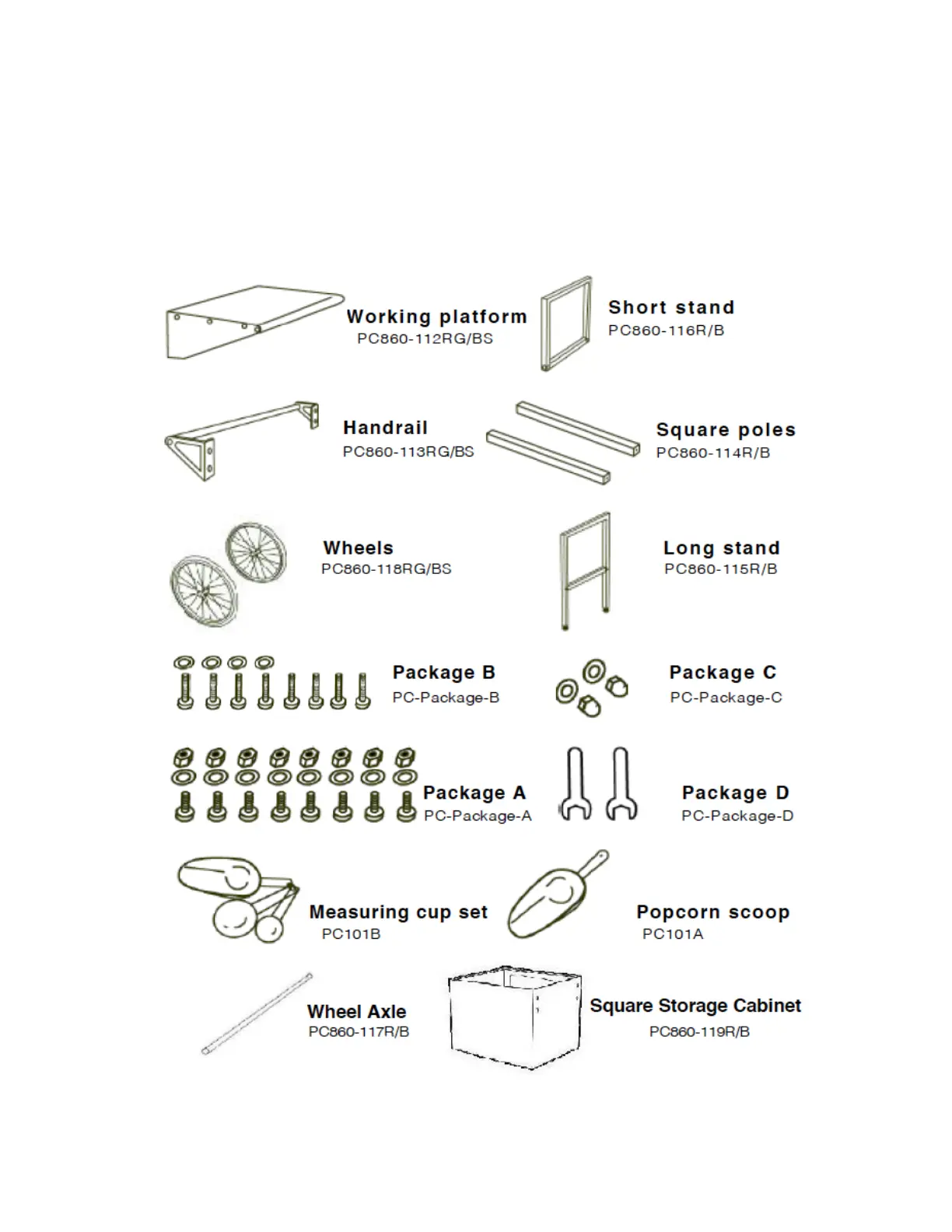 Working platform
PC860-112RG/BS

Short stand
PC860-116R/B

Handrail
PC860-113RG/BS

Square poles
PC860-114R/B

Wheels
PC860-118RG/BS

Long stand
PC860-115R/B

Package B
PC-Package-B

Package C
PC-Package-C

Package A
PC-Package-A

Package D
PC-Package-D

Measuring cup set
PC101B

Popcorn scoop
PC101A

Wheel Axle
PC860-117R/B

Square Storage Cabinet
PC860-119R/B