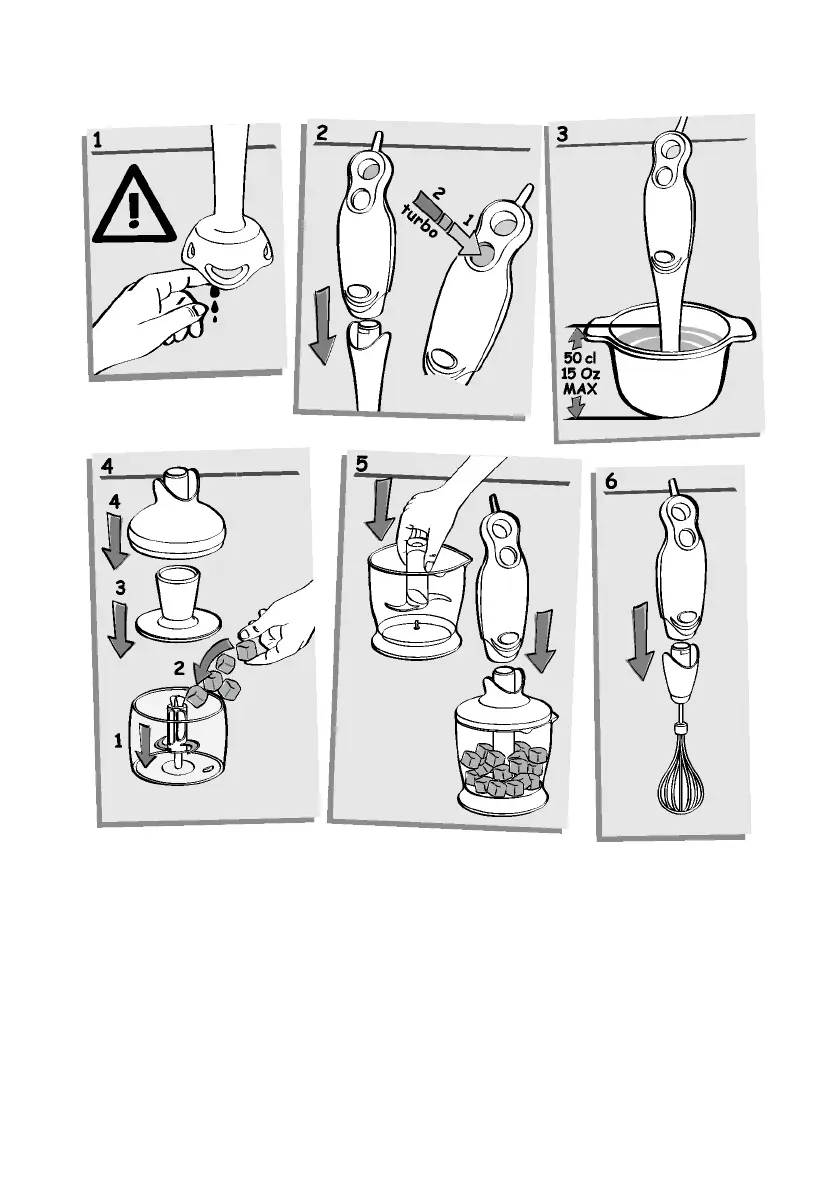 1

2

2
turbo
1

3

50 cl
15 Oz
MAX

4

4

3

2

1

5

6