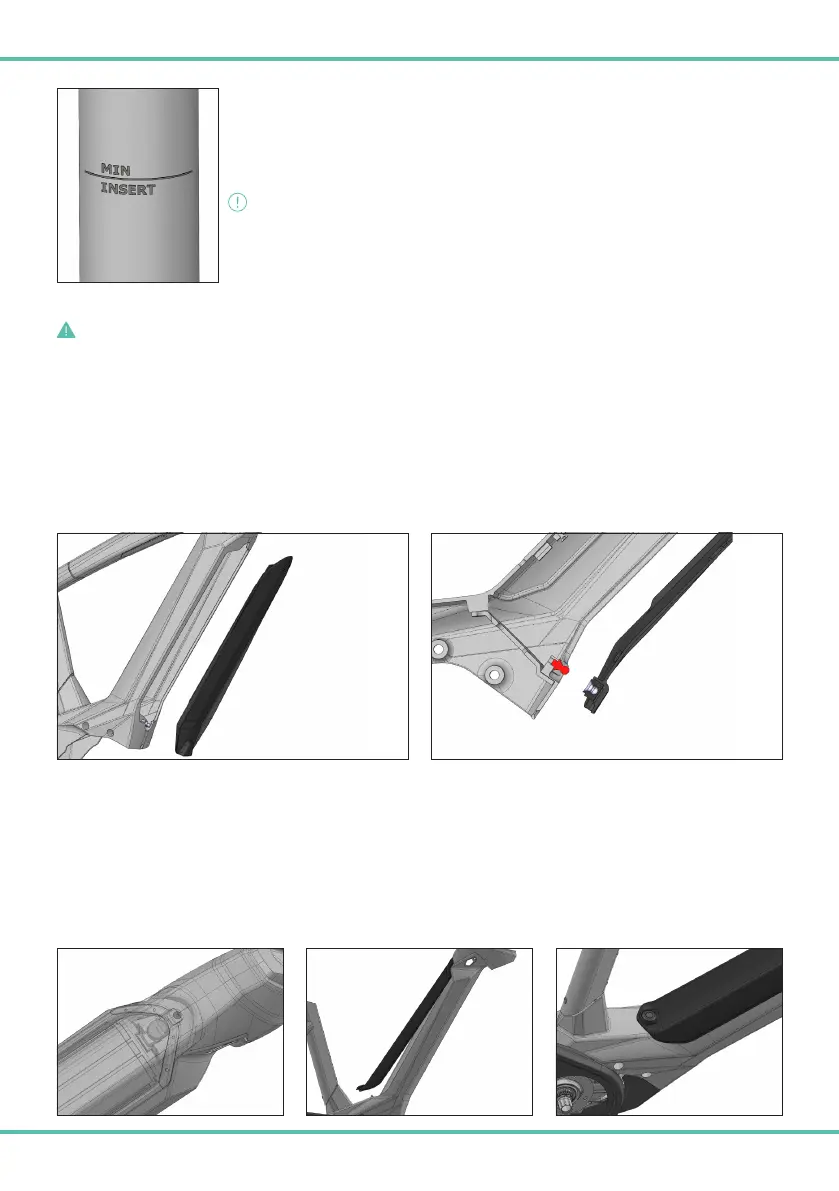 MIN
INSERT