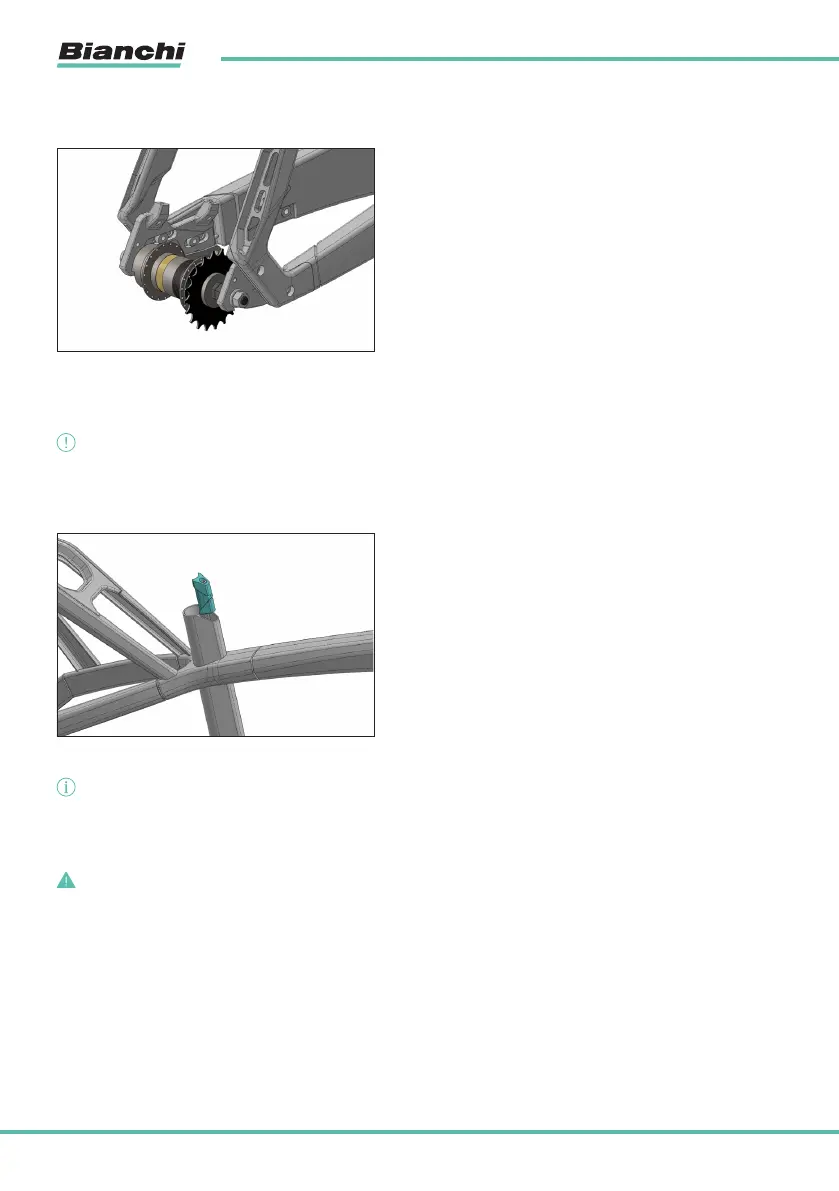 Bianchi