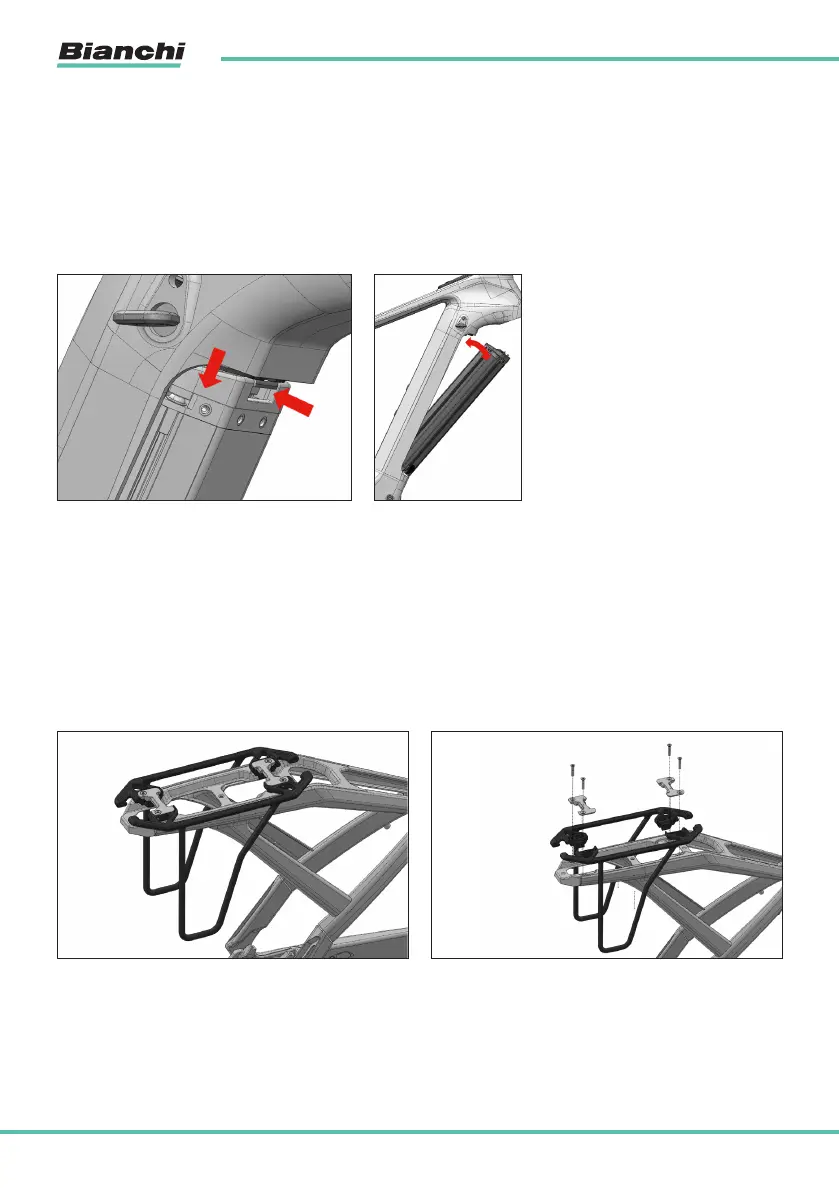 Bianchi