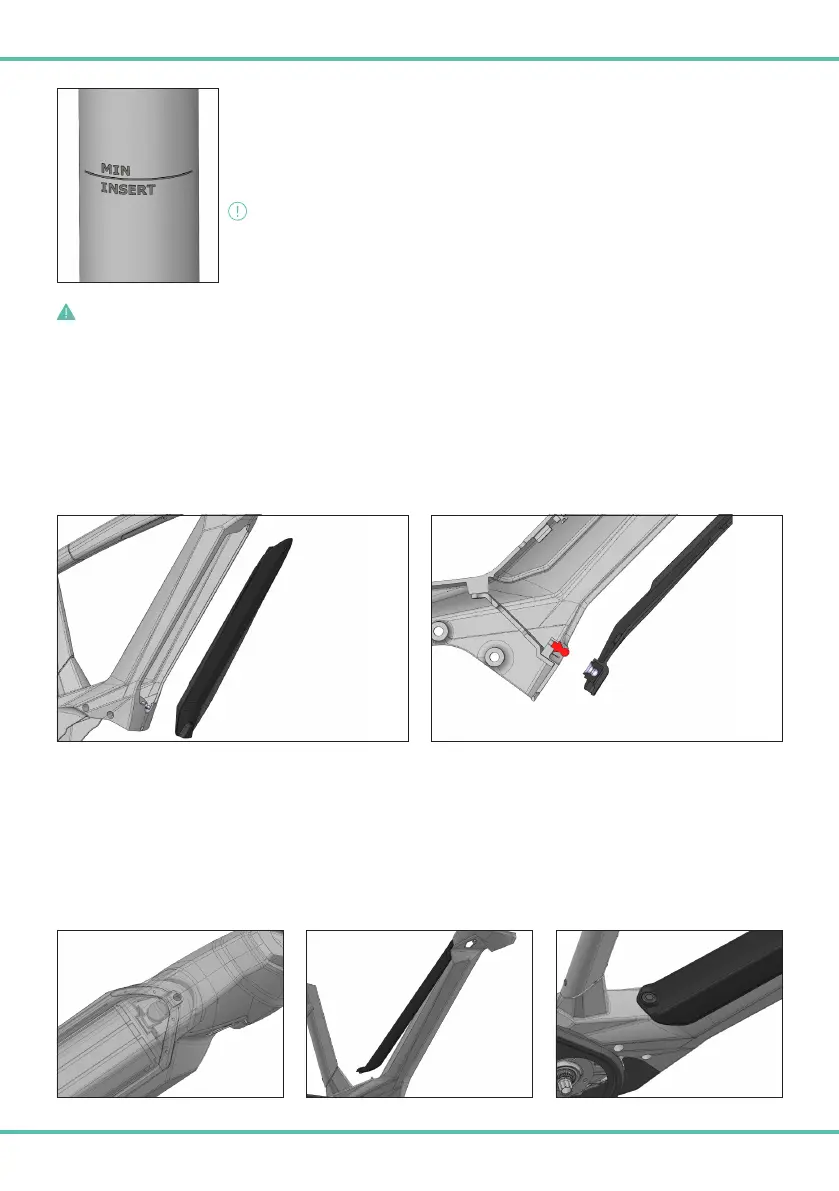 MIN
INSERT