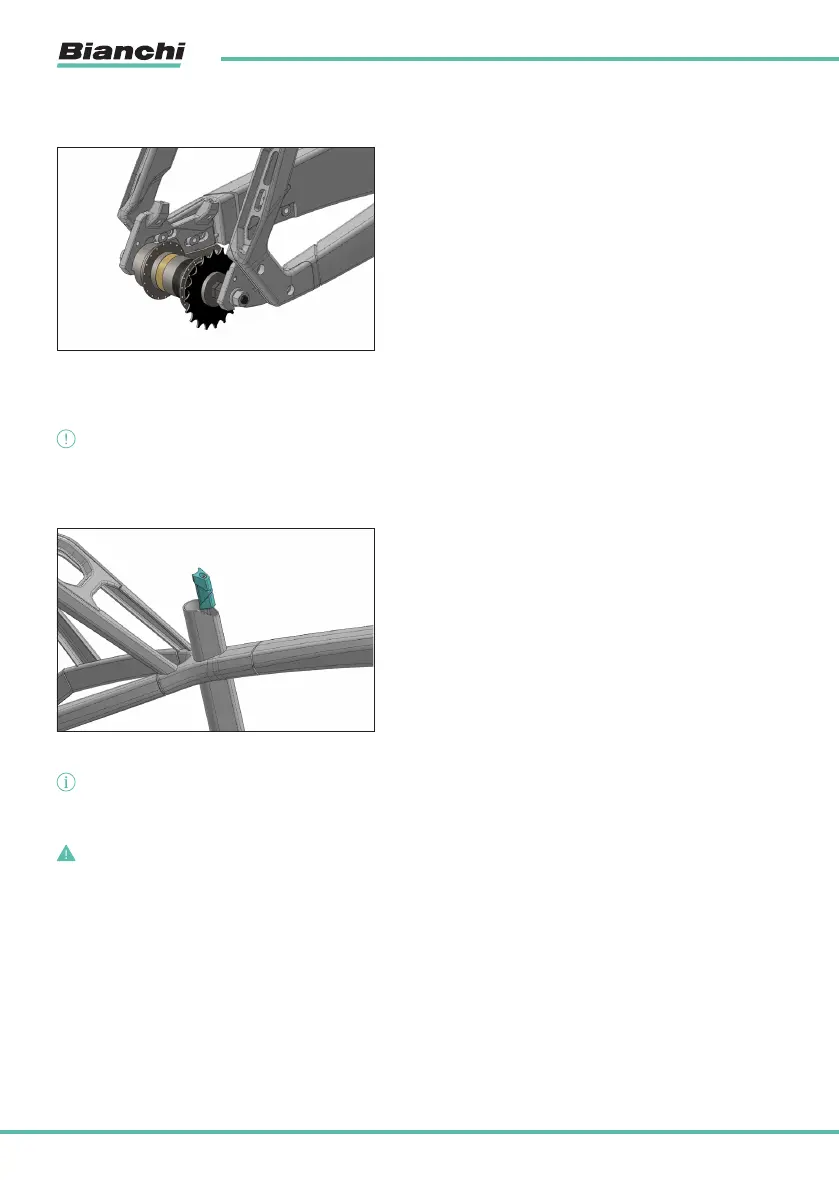 Bianchi