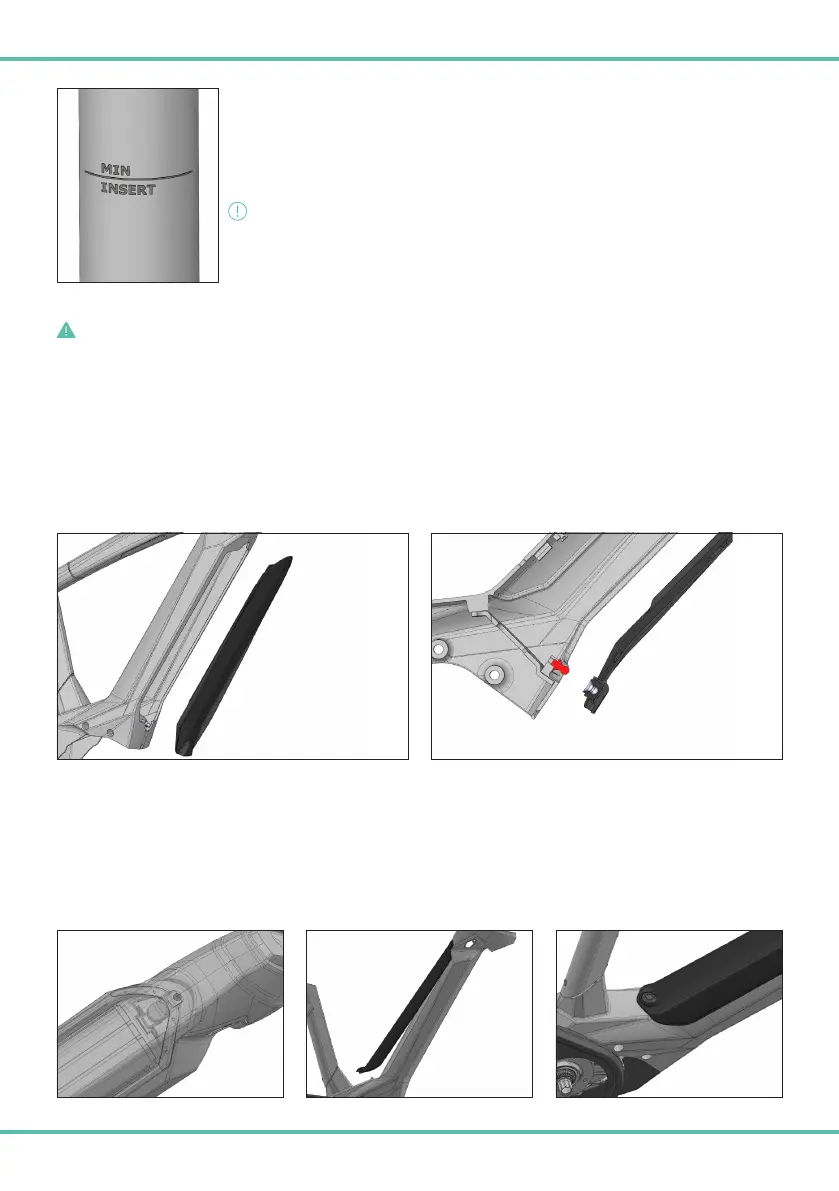 MIN
INSERT