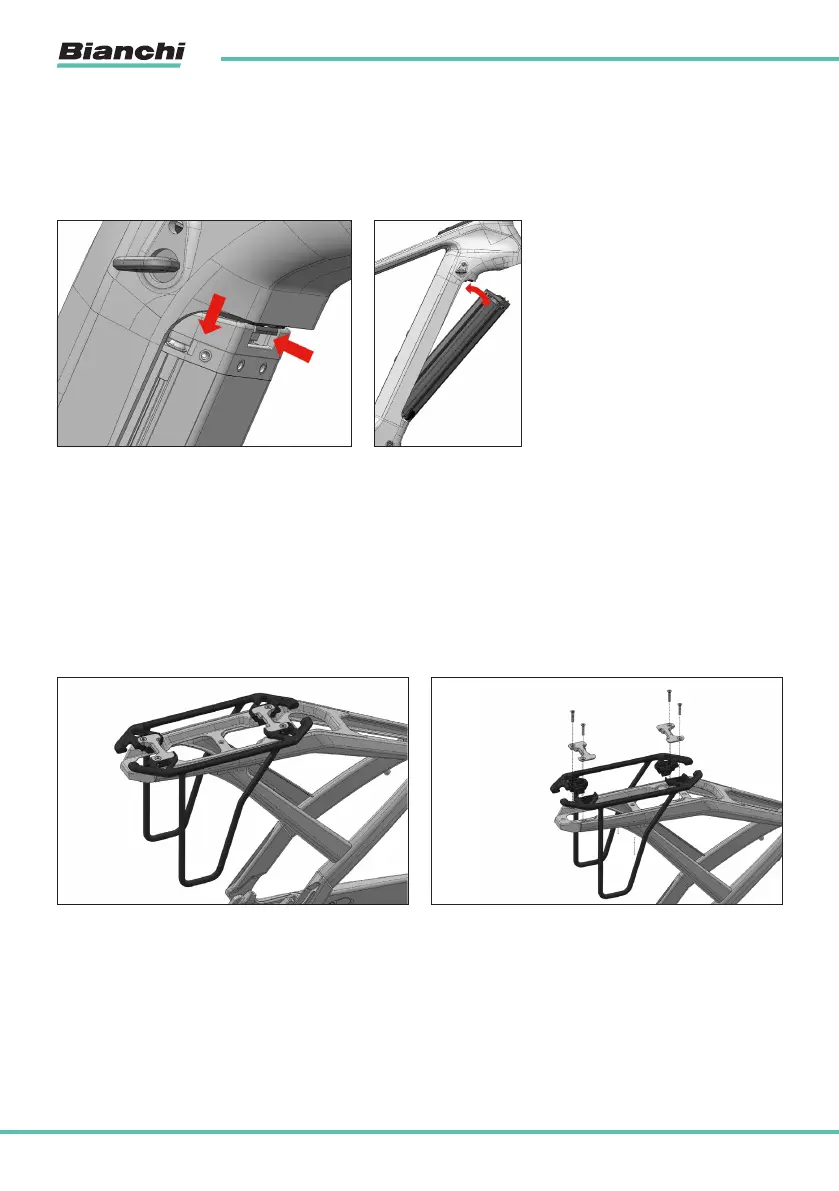 Bianchi