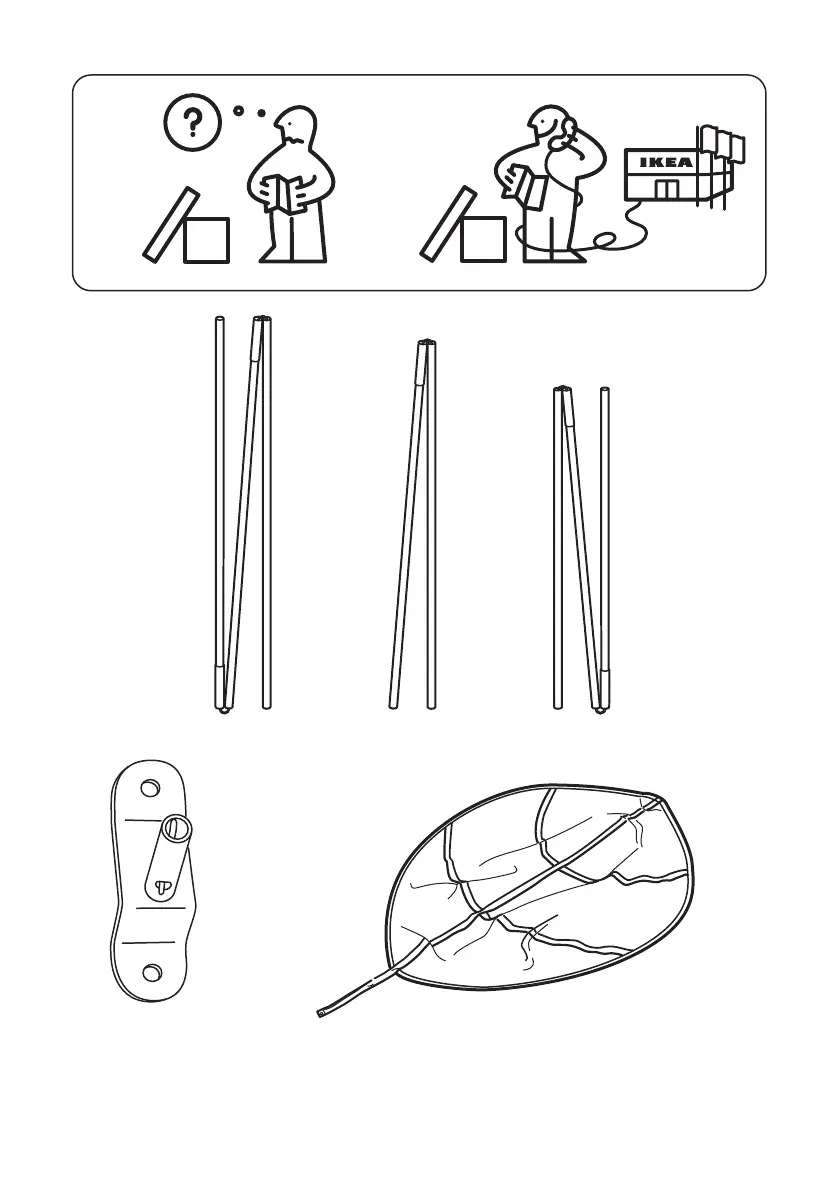 ?

IKEA