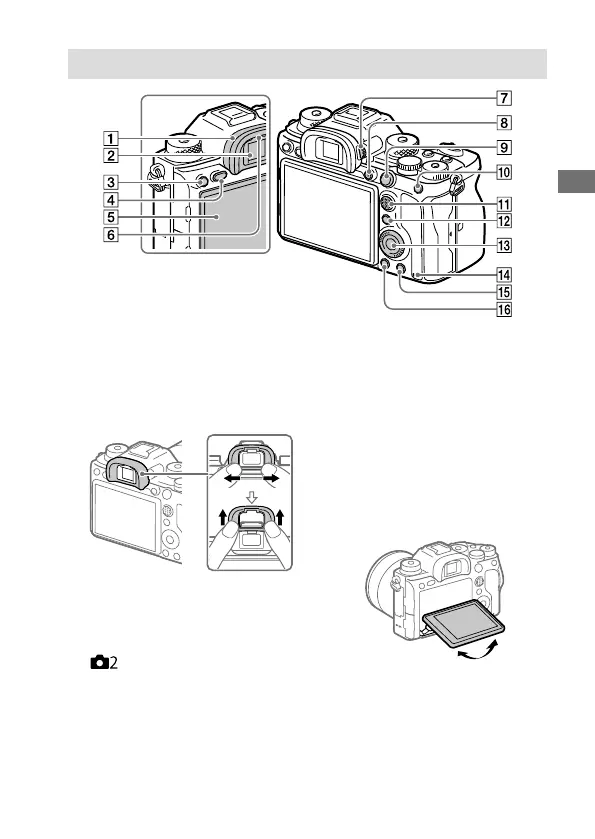 1
2
3
4
5
6
7
8
9
10
11
12
13
14
15
16

2