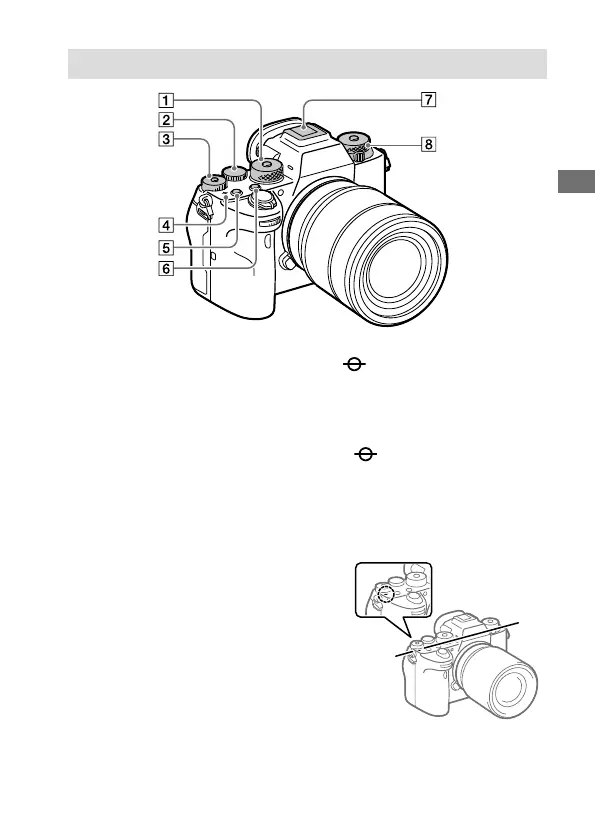 1
2
3
4
5
6
7
8