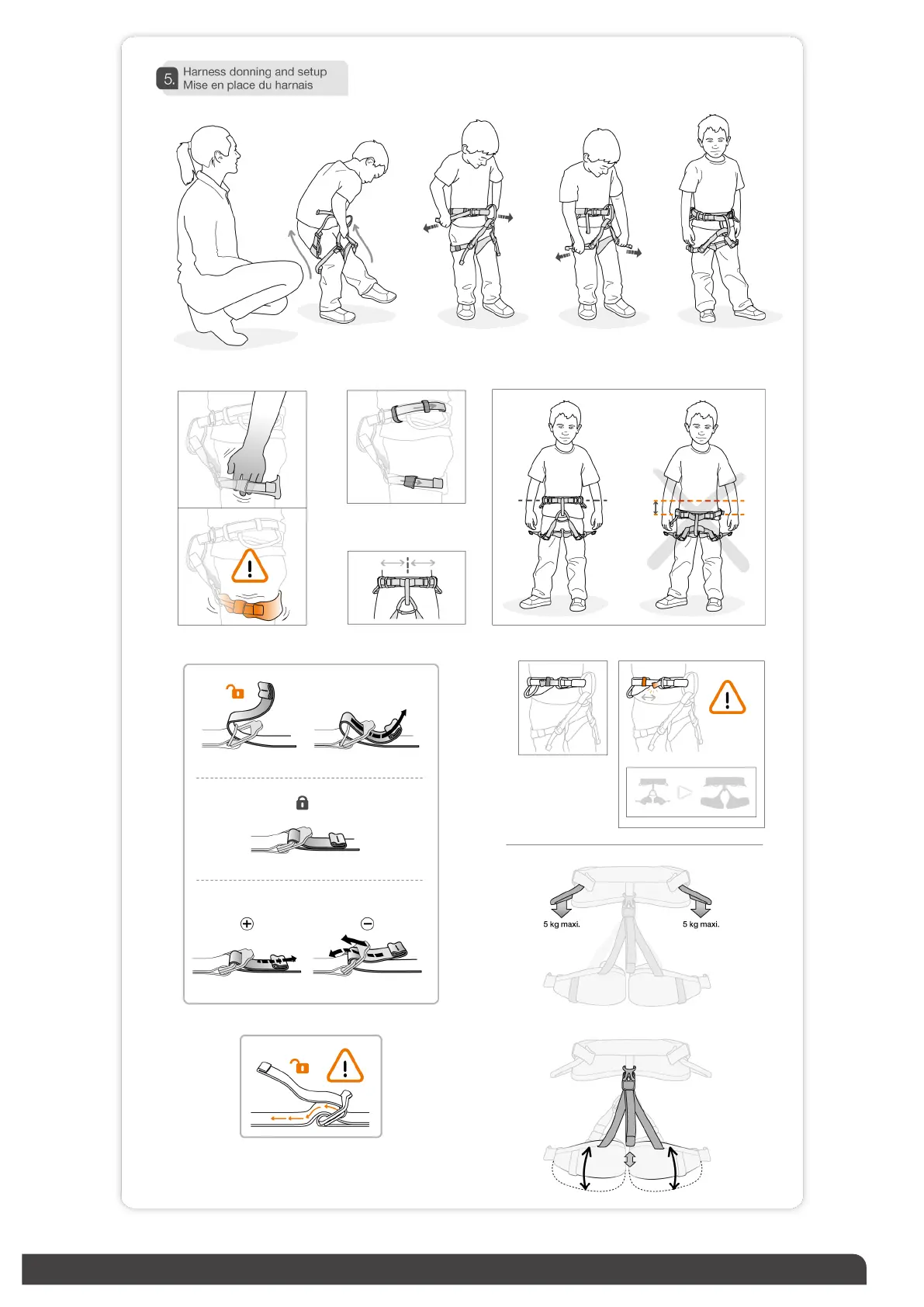 5. Harness donning and setup
Mise en place du harnais

5 kg maxi.

5 kg maxi.