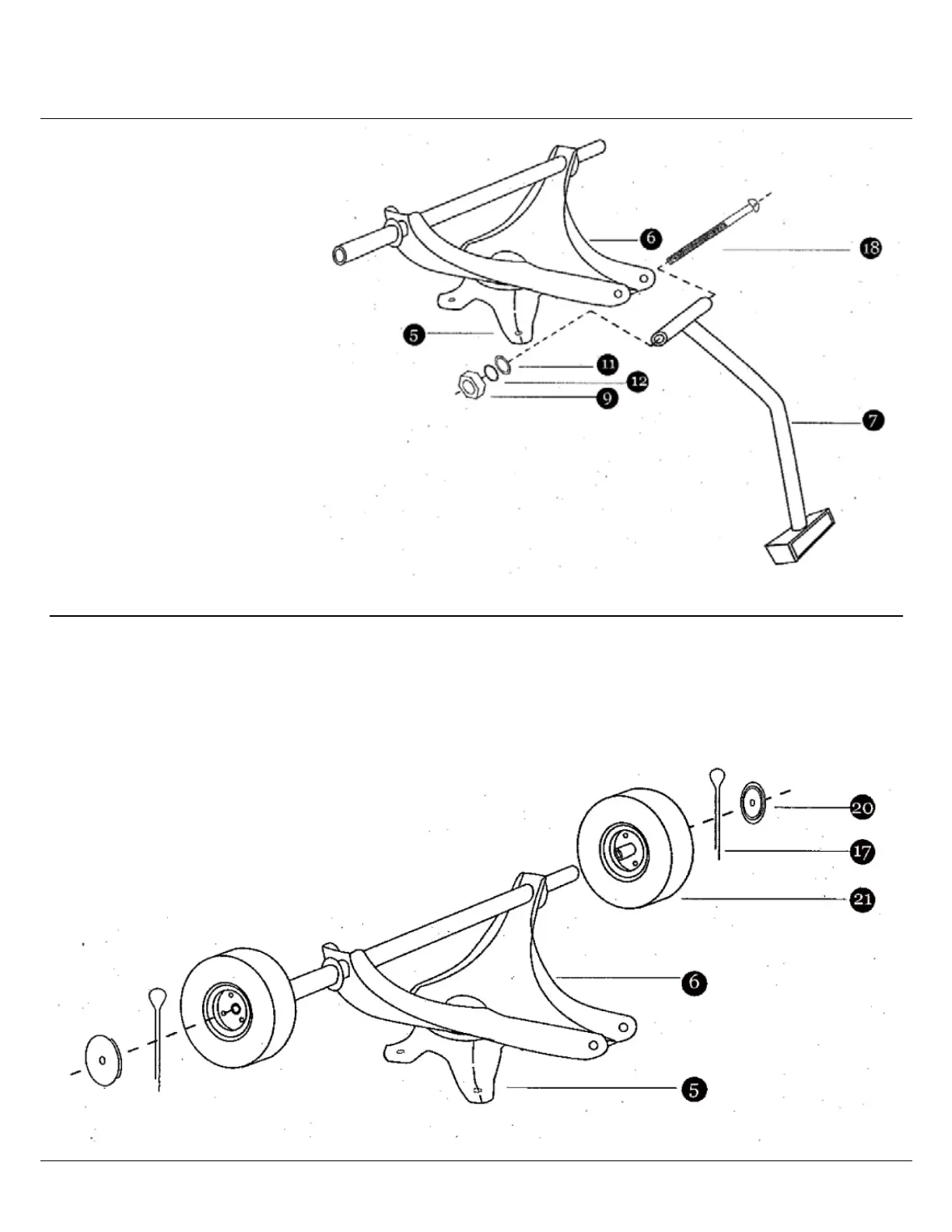 6
18
5
11
12
9
7

20
17
21
6
5