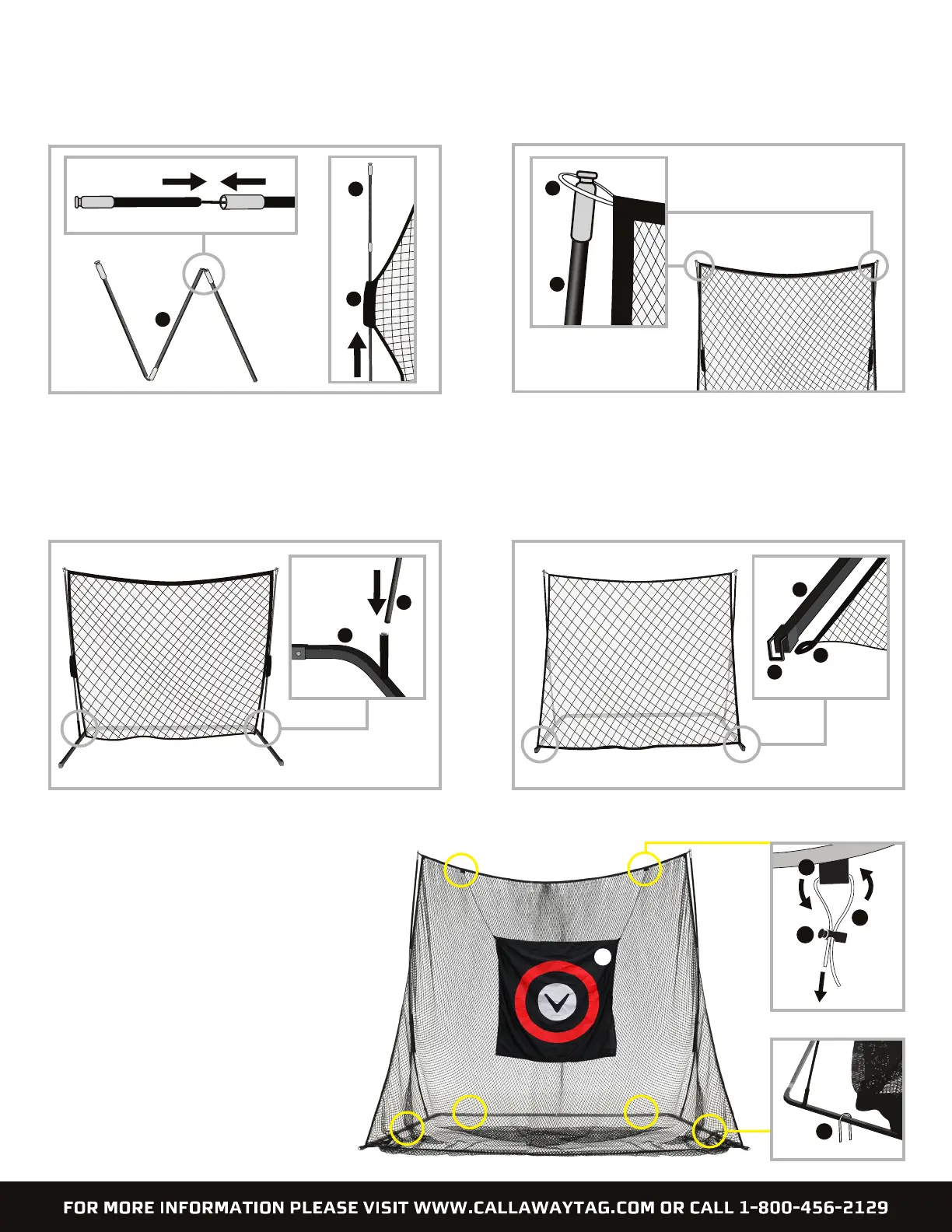 FOR MORE INFORMATION PLEASE VISIT WWW.CALLAWAYTAG.COM OR CALL 1-800-456-2129